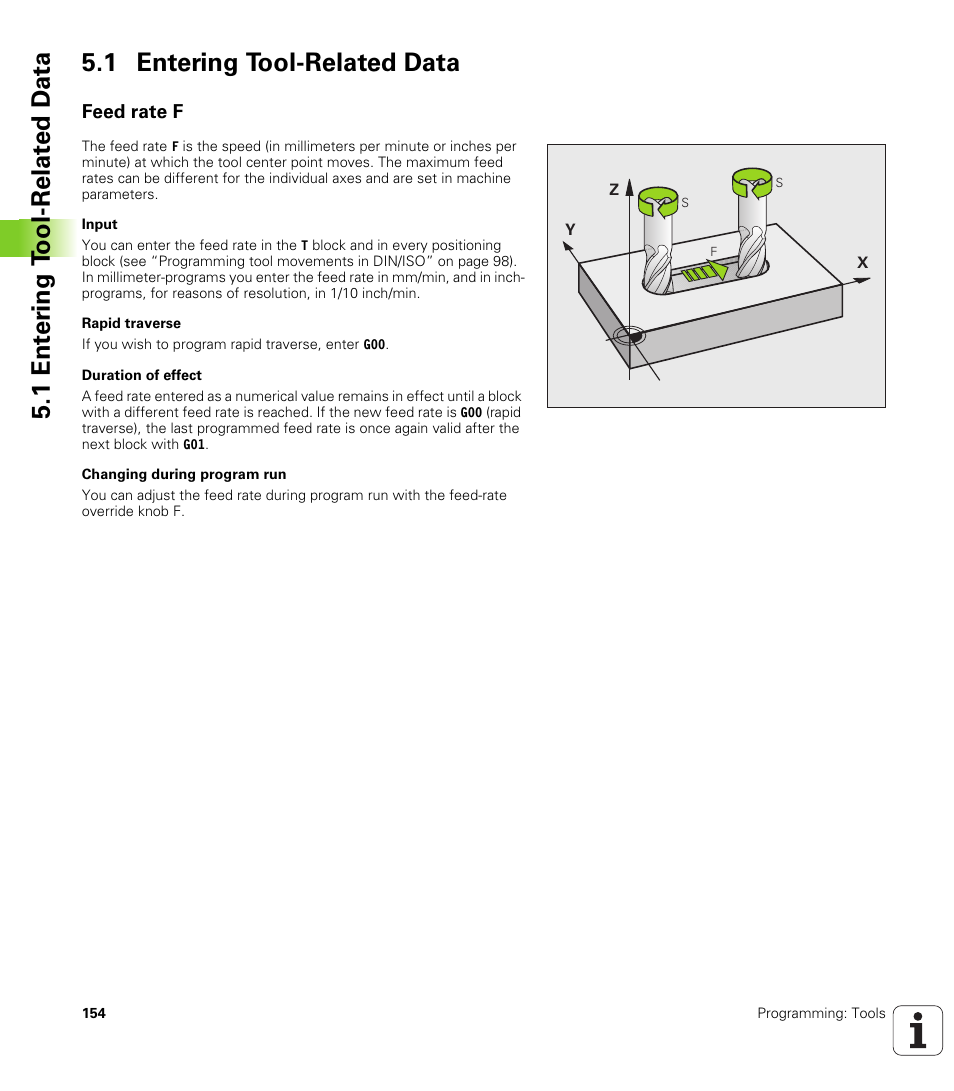 5.1 Entering Tool-Related Data

5.1 Entering Tool-Related Data

Feed rate F

The feed rate F is the speed (in millimeters per minute or inches per minute) at which the tool center point moves. The maximum feed rates can be different for the individual axes and are set in machine parameters.

Input

You can enter the feed rate in the T block and in every positioning block (see "Programming tool movements in DIN/ISO" on page 98). In millimeter-programs you enter the feed rate in mm/min, and in inch-programs, for reasons of resolution, in 1/10 inch/min.

Rapid traverse

If you wish to program rapid traverse, enter G00.

Duration of effect

A feed rate entered as a numerical value remains in effect until a block with a different feed rate is reached. If the new feed rate is G00 (rapid traverse), the last programmed feed rate is once again valid after the next block with G01.

Changing during program run

You can adjust the feed rate during program run with the feed-rate override knob F.

Z
S
S
Y
F
X

154

Programming: Tools