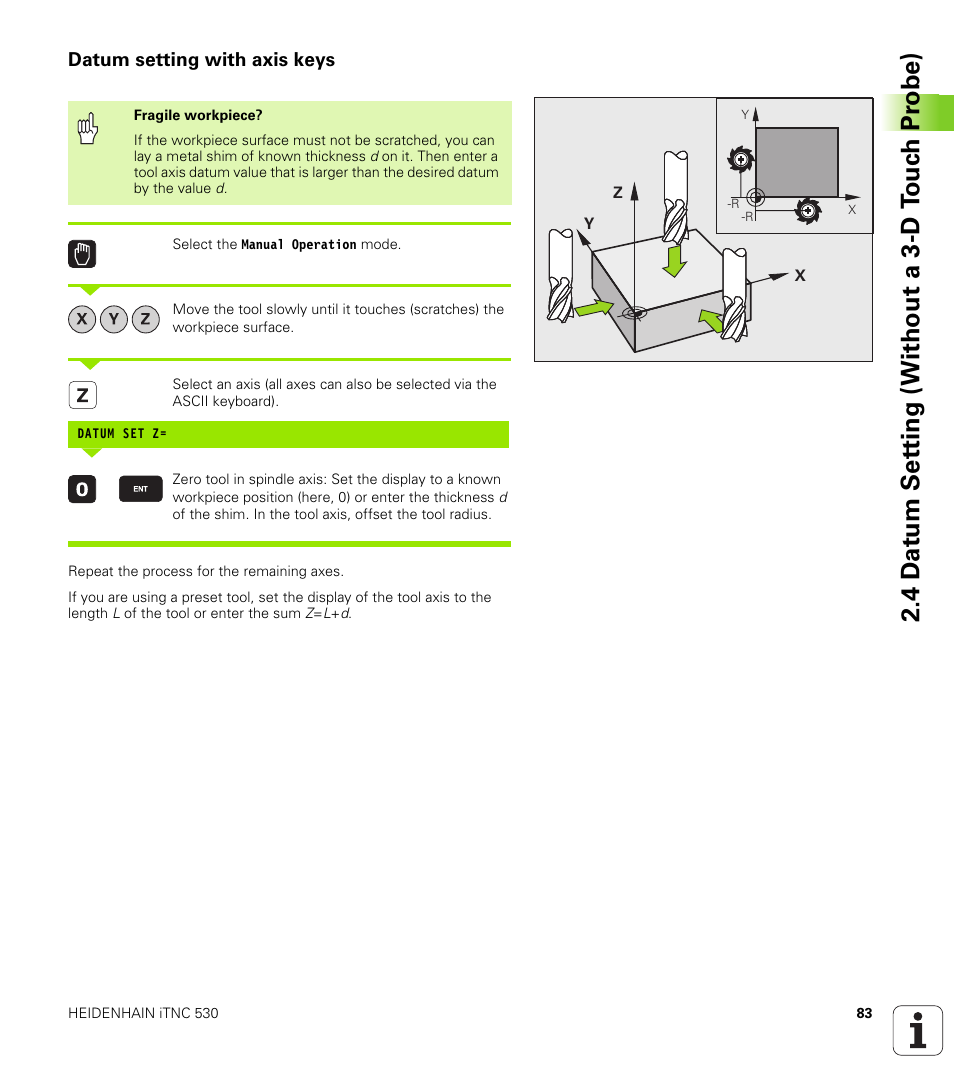 Datum setting with axis keys

Fragile workpiece?

If the workpiece surface must not be scratched, you can lay a metal shim of known thickness $d$ on it. Then enter a tool axis datum value that is larger than the desired datum by the value $d$.

Select the Manual Operation mode.

X Y Z

Move the tool slowly until it touches (scratches) the workpiece surface.

Z

Select an axis (all axes can also be selected via the ASCII keyboard).

DATUM SET Z=

0 ENT

Zero tool in spindle axis: Set the display to a known workpiece position (here, 0) or enter the thickness $d$ of the shim. In the tool axis, offset the tool radius.

Repeat the process for the remaining axes.

If you are using a preset tool, set the display of the tool axis to the length $L$ of the tool or enter the sum $Z=L+d$.

Y
-R
-R
X
Z
Y
X

2.4 Datum Setting (Without a 3-D Touch Probe)

HEIDENHAIN iTNC 530

83