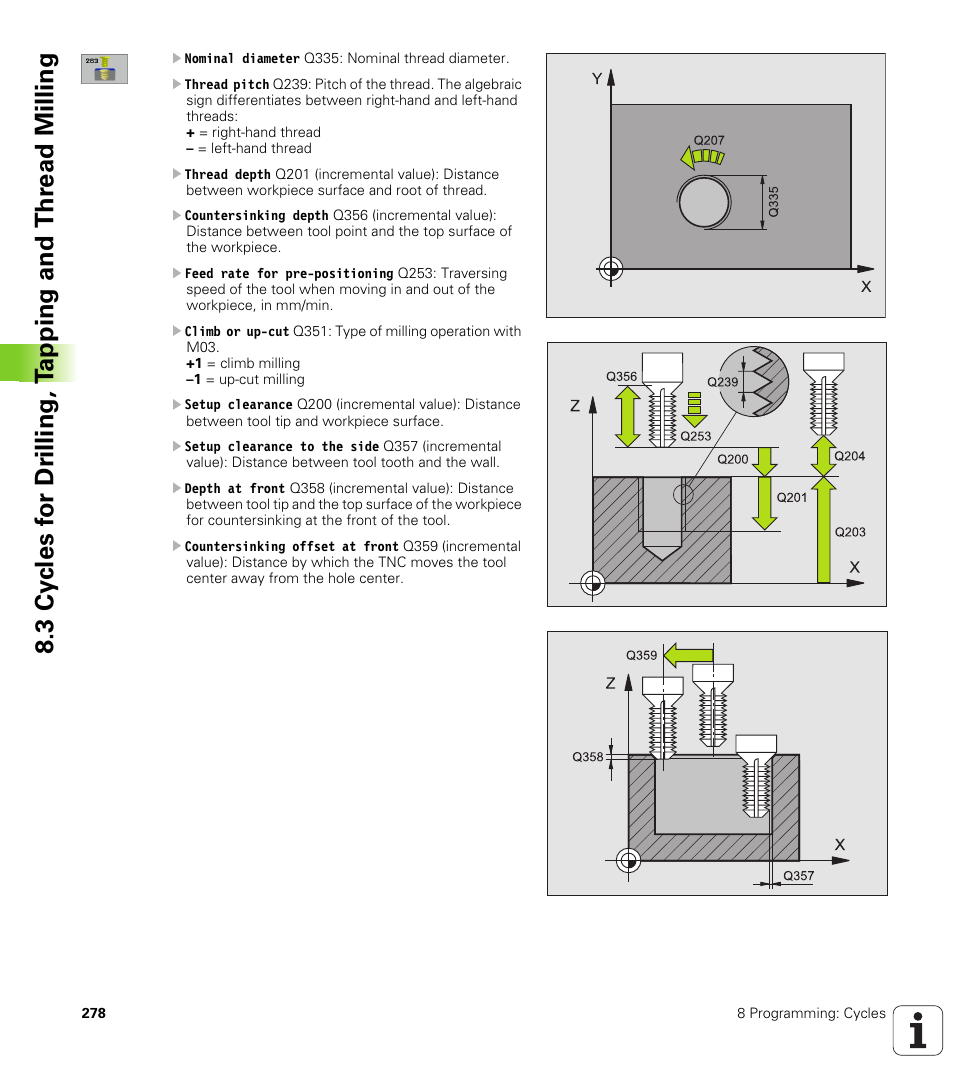 8.3 Cycles for Drilling, Tapping and Thread Milling

263

Nominal diameter Q335: Nominal thread diameter.

Thread pitch Q239: Pitch of the thread. The algebraic sign differentiates between right-hand and left-hand threads:
+ = right-hand thread
– = left-hand thread

Thread depth Q201 (incremental value): Distance between workpiece surface and root of thread.

Countersinking depth Q356 (incremental value): Distance between tool point and the top surface of the workpiece.

Feed rate for pre-positioning Q253: Traversing speed of the tool when moving in and out of the workpiece, in mm/min.

Climb or up-cut Q351: Type of milling operation with M03.
+1 = climb milling
–1 = up-cut milling

Setup clearance Q200 (incremental value): Distance between tool tip and workpiece surface.

Setup clearance to the side Q357 (incremental value): Distance between tool tooth and the wall.

Depth at front Q358 (incremental value): Distance between tool tip and the top surface of the workpiece for countersinking at the front of the tool.

Countersinking offset at front Q359 (incremental value): Distance by which the TNC moves the tool center away from the hole center.

Y
Q207
Q335
X

Q356
Q239
Z
Q253
Q200
Q204
Q201
Q203
X

Q359
Z
Q358
X
Q357

278

8 Programming: Cycles