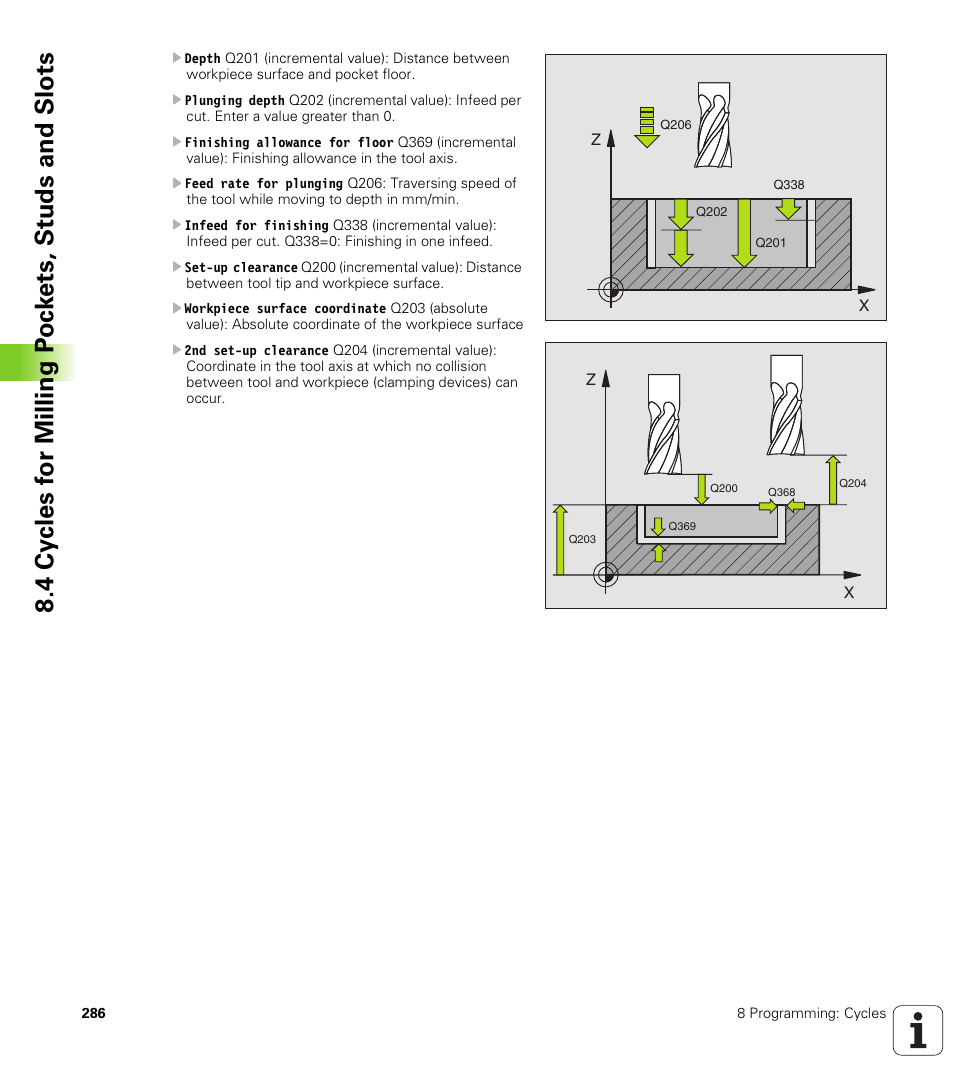 8.4 Cycles for Milling Pockets, Studs and Slots

Depth Q201 (incremental value): Distance between workpiece surface and pocket floor.

Plunging depth Q202 (incremental value): Infeed per cut. Enter a value greater than 0.

Finishing allowance for floor Q369 (incremental value): Finishing allowance in the tool axis.

Feed rate for plunging Q206: Traversing speed of the tool while moving to depth in mm/min.

Infeed for finishing Q338 (incremental value): Infeed per cut. Q338=0: Finishing in one infeed.

Set-up clearance Q200 (incremental value): Distance between tool tip and workpiece surface.

Workpiece surface coordinate Q203 (absolute value): Absolute coordinate of the workpiece surface

2nd set-up clearance Q204 (incremental value): Coordinate in the tool axis at which no collision between tool and workpiece (clamping devices) can occur.

Z
Q206
Q338
Q202
Q201
X

Z
Q200
Q368
Q204
Q369
Q203
X

286

8 Programming: Cycles