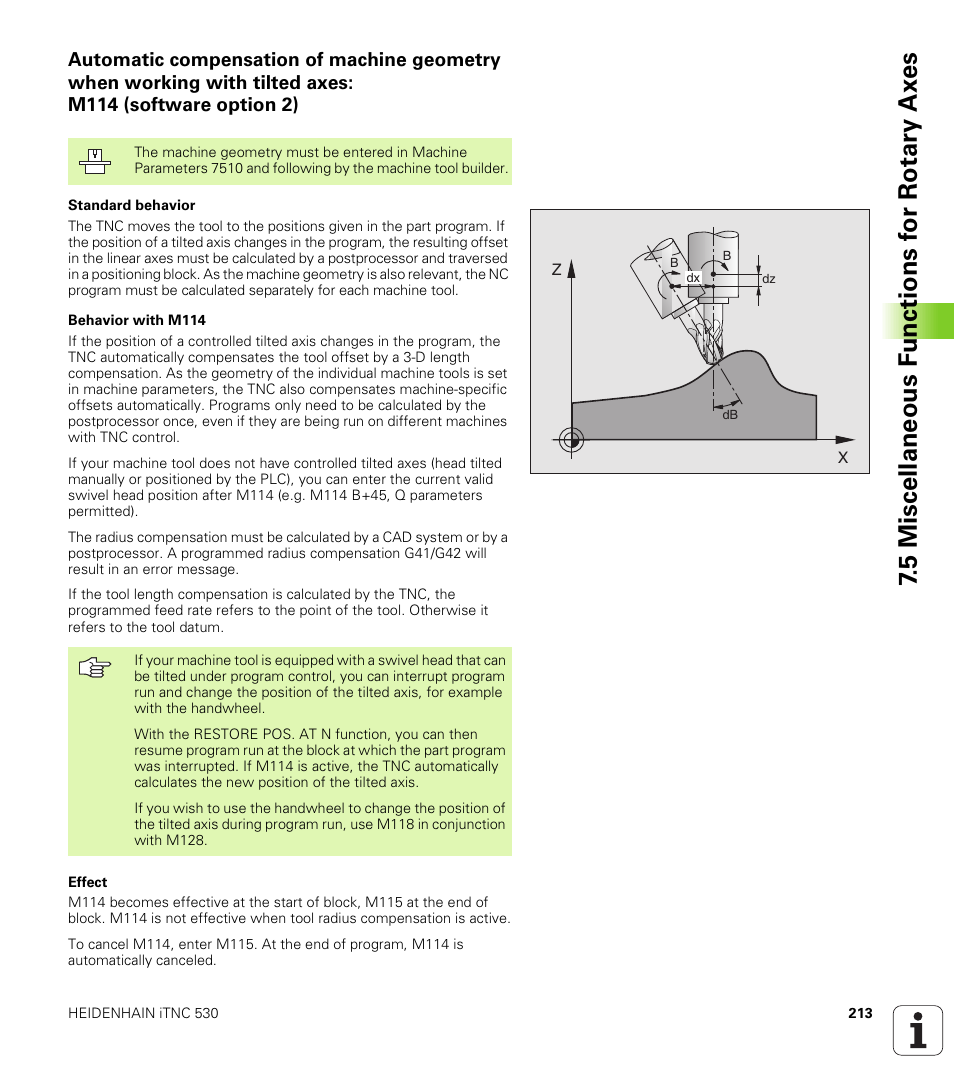 Automatic compensation of machine geometry when working with tilted axes: M114 (software option 2)

The machine geometry must be entered in Machine Parameters 7510 and following by the machine tool builder.

Standard behavior

The TNC moves the tool to the positions given in the part program. If the position of a tilted axis changes in the program, the resulting offset in the linear axes must be calculated by a postprocessor and traversed in a positioning block. As the machine geometry is also relevant, the NC program must be calculated separately for each machine tool.

Behavior with M114

If the position of a controlled tilted axis changes in the program, the TNC automatically compensates the tool offset by a 3-D length compensation. As the geometry of the individual machine tools is set in machine parameters, the TNC also compensates machine-specific offsets automatically. Programs only need to be calculated by the postprocessor once, even if they are being run on different machines with TNC control.

If your machine tool does not have controlled tilted axes (head tilted manually or positioned by the PLC), you can enter the current valid swivel head position after M114 (e.g. M114 B+45, Q parameters permitted).

The radius compensation must be calculated by a CAD system or by a postprocessor. A programmed radius compensation G41/G42 will result in an error message.

If the tool length compensation is calculated by the TNC, the programmed feed rate refers to the point of the tool. Otherwise it refers to the tool datum.

If your machine tool is equipped with a swivel head that can be tilted under program control, you can interrupt program run and change the position of the tilted axis, for example with the handwheel.

With the RESTORE POS. AT N function, you can then resume program run at the block at which the part program was interrupted. If M114 is active, the TNC automatically calculates the new position of the tilted axis.

If you wish to use the handwheel to change the position of the tilted axis during program run, use M118 in conjunction with M128.

Effect

M114 becomes effective at the start of block, M115 at the end of block. M114 is not effective when tool radius compensation is active.

To cancel M114, enter M115. At the end of program, M114 is automatically canceled.

Z B B dx dz dB X

7.5 Miscellaneous Functions for Rotary Axes

HEIDENHAIN iTNC 530

213