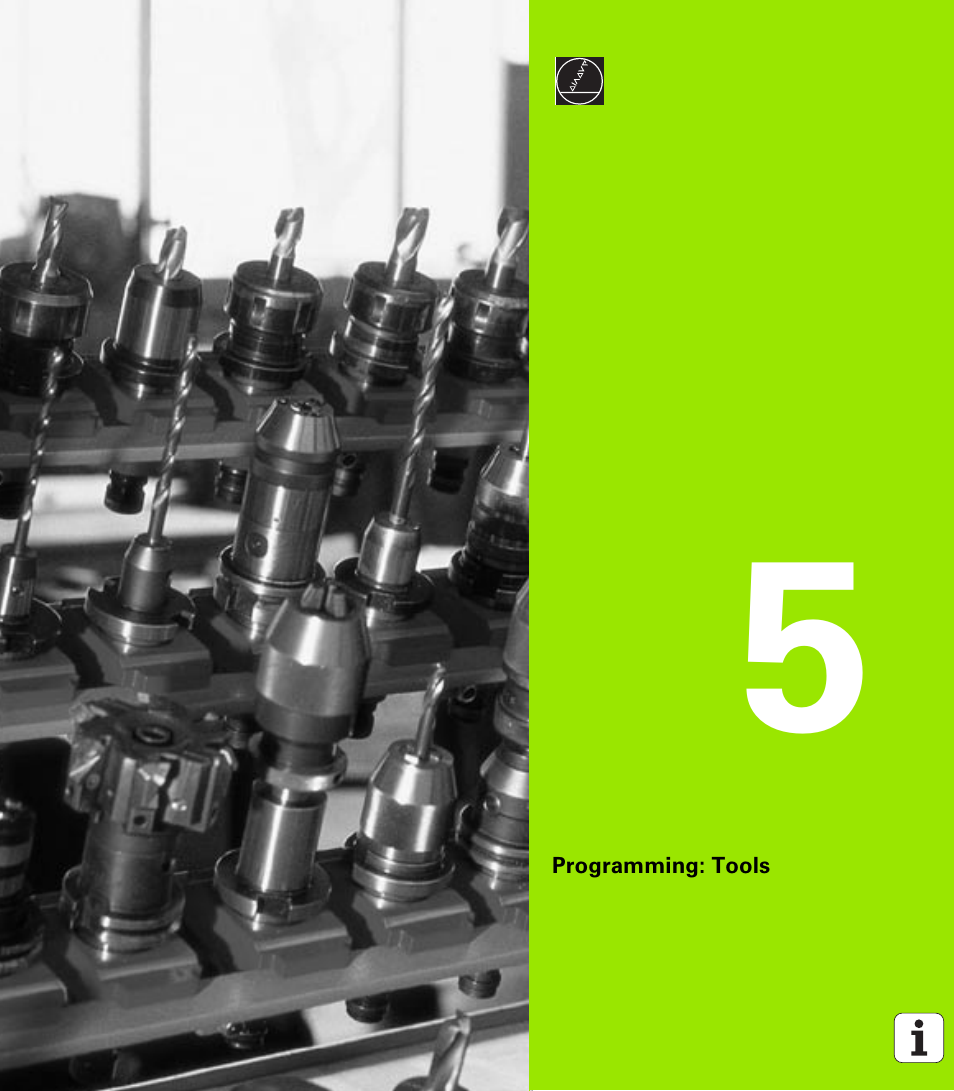 5

Programming: Tools

i