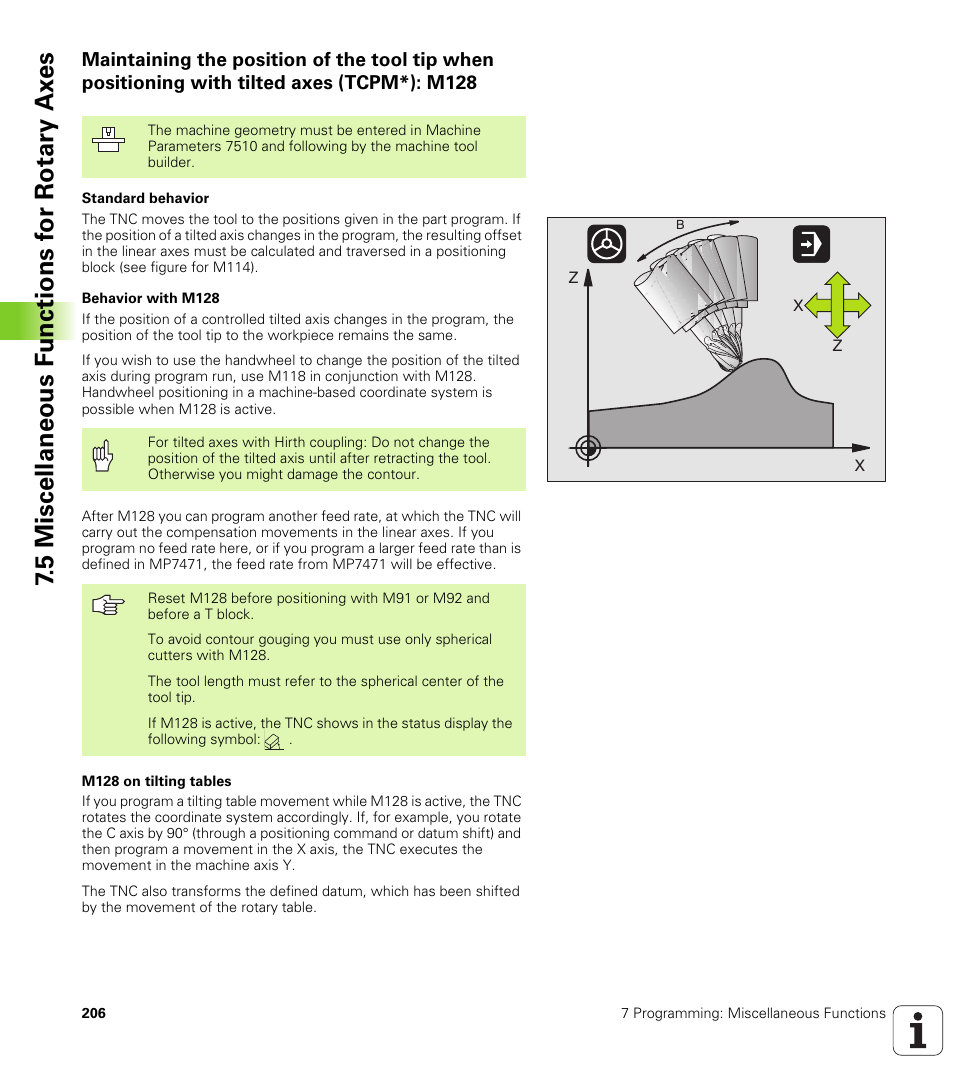 7.5 Miscellaneous Functions for Rotary Axes

Maintaining the position of the tool tip when positioning with tilted axes (TCPM*): M128

The machine geometry must be entered in Machine Parameters 7510 and following by the machine tool builder.

Standard behavior

The TNC moves the tool to the positions given in the part program. If the position of a tilted axis changes in the program, the resulting offset in the linear axes must be calculated and traversed in a positioning block (see figure for M114).

Behavior with M128

If the position of a controlled tilted axis changes in the program, the position of the tool tip to the workpiece remains the same.

If you wish to use the handwheel to change the position of the tilted axis during program run, use M118 in conjunction with M128. Handwheel positioning in a machine-based coordinate system is possible when M128 is active.

For tilted axes with Hirth coupling: Do not change the position of the tilted axis until after retracting the tool. Otherwise you might damage the contour.

After M128 you can program another feed rate, at which the TNC will carry out the compensation movements in the linear axes. If you program no feed rate here, or if you program a larger feed rate than is defined in MP7471, the feed rate from MP7471 will be effective.

Reset M128 before positioning with M91 or M92 and before a T block.

To avoid contour gouging you must use only spherical cutters with M128.

The tool length must refer to the spherical center of the tool tip.

If M128 is active, the TNC shows in the status display the following symbol: .

M128 on tilting tables

If you program a tilting table movement while M128 is active, the TNC rotates the coordinate system accordingly. If, for example, you rotate the C axis by 90° (through a positioning command or datum shift) and then program a movement in the X axis, the TNC executes the movement in the machine axis Y.

The TNC also transforms the defined datum, which has been shifted by the movement of the rotary table.

B
Z
X
Z
X

206

7 Programming: Miscellaneous Functions