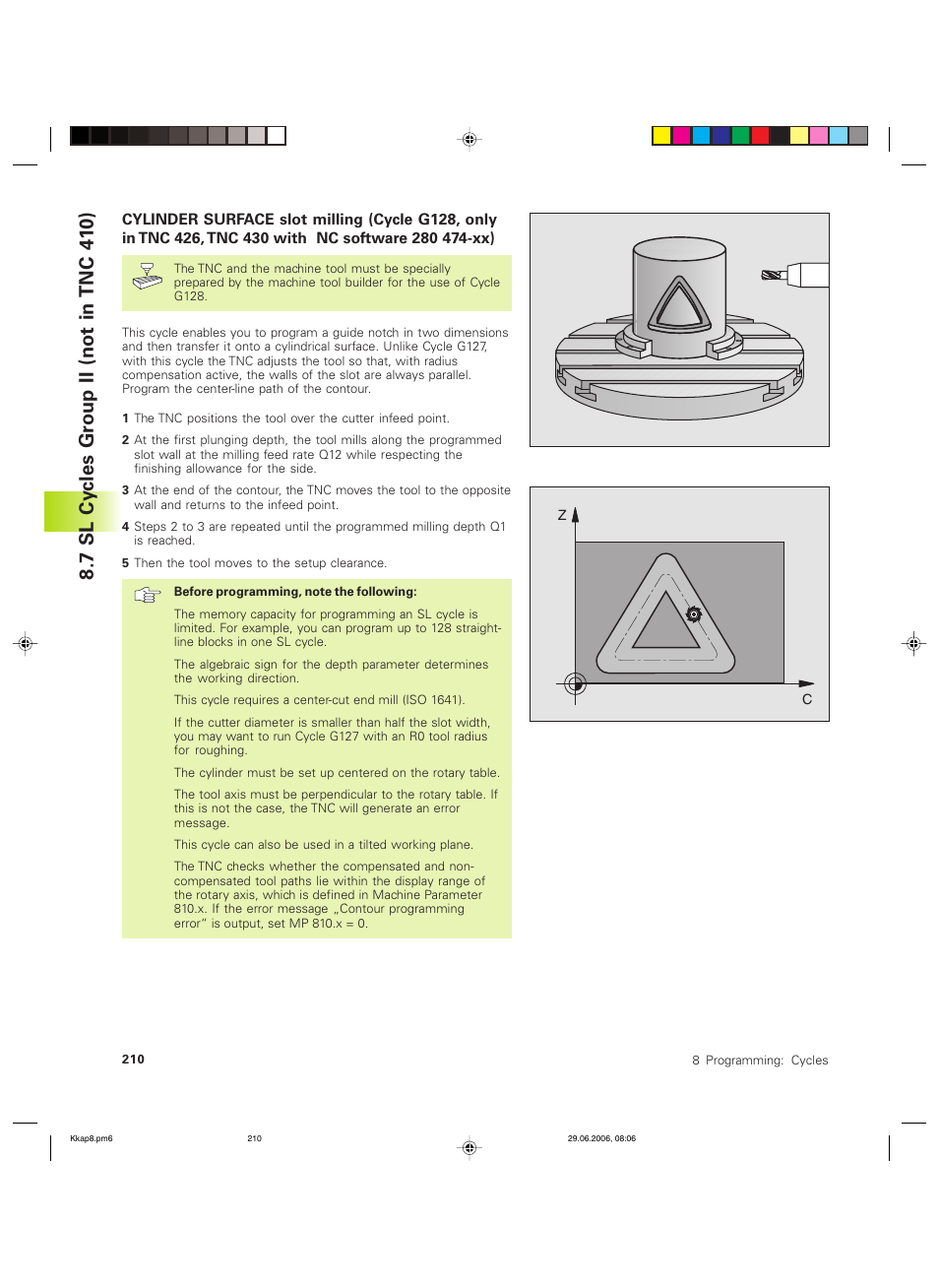 8.7 SL Cycles Group II (not in TNC 410)

CYLINDER SURFACE slot milling (Cycle G128, only in TNC 426, TNC 430 with NC software 280 474-xx)

The TNC and the machine tool must be specially prepared by the machine tool builder for the use of Cycle G128.

This cycle enables you to program a guide notch in two dimensions and then transfer it onto a cylindrical surface. Unlike Cycle G127, with this cycle the TNC adjusts the tool so that, with radius compensation active, the walls of the slot are always parallel. Program the center-line path of the contour.

1 The TNC positions the tool over the cutter infeed point.

2 At the first plunging depth, the tool mills along the programmed slot wall at the milling feed rate Q12 while respecting the finishing allowance for the side.

3 At the end of the contour, the TNC moves the tool to the opposite wall and returns to the infeed point.

4 Steps 2 to 3 are repeated until the programmed milling depth Q1 is reached.

5 Then the tool moves to the setup clearance.

Before programming, note the following:

The memory capacity for programming an SL cycle is limited. For example, you can program up to 128 straight-line blocks in one SL cycle.

The algebraic sign for the depth parameter determines the working direction.

This cycle requires a center-cut end mill (ISO 1641).

If the cutter diameter is smaller than half the slot width, you may want to run Cycle G127 with an R0 tool radius for roughing.

The cylinder must be set up centered on the rotary table.

The tool axis must be perpendicular to the rotary table. If this is not the case, the TNC will generate an error message.

This cycle can also be used in a tilted working plane.

The TNC checks whether the compensated and non-compensated tool paths lie within the display range of the rotary axis, which is defined in Machine Parameter 810.x. If the error message „Contour programming error" is output, set MP 810.x = 0.

Z

C

210

8 Programming: Cycles

Kkap8.pm6 210 29.06.2006, 08:06