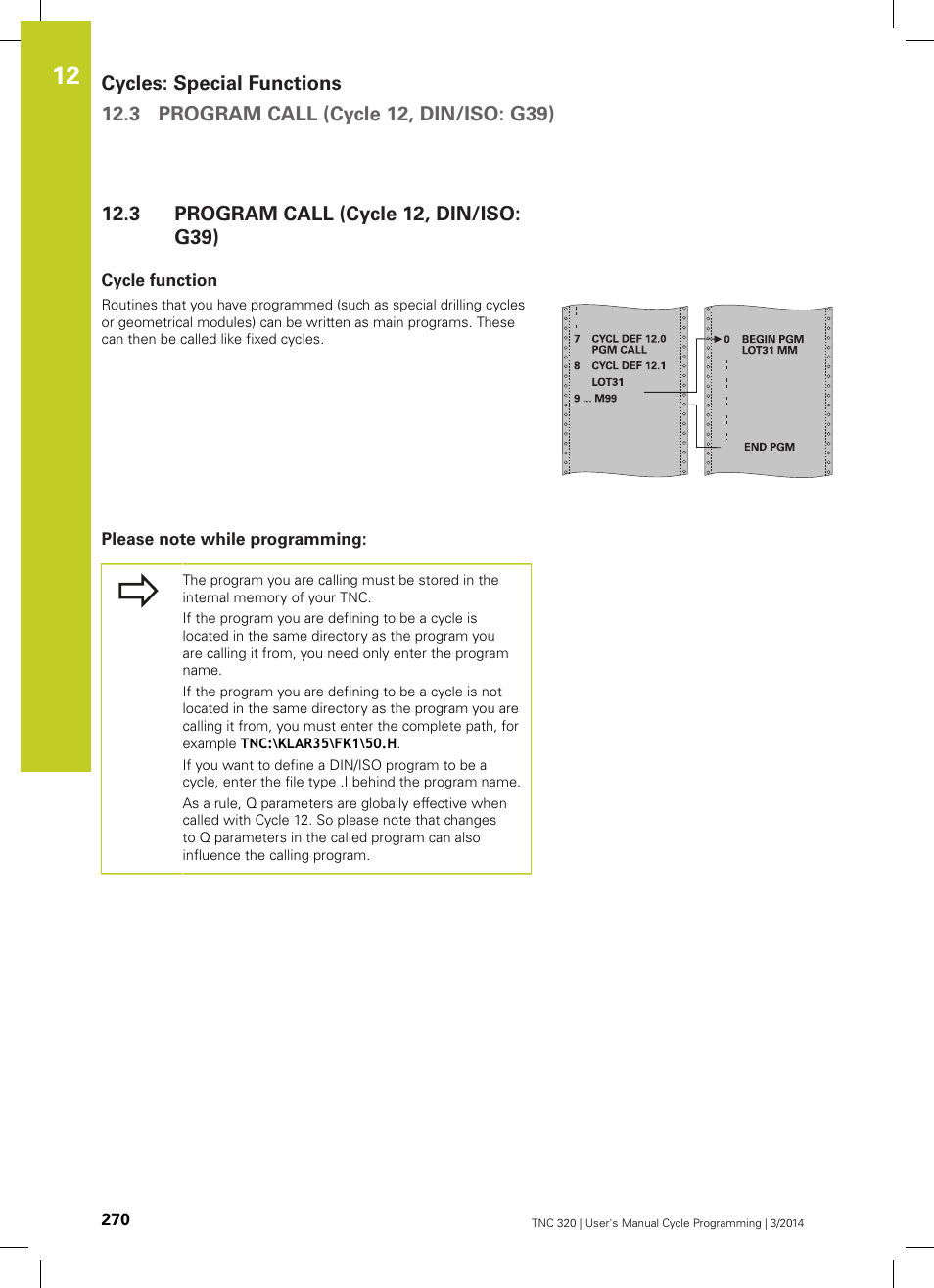 12

Cycles: Special Functions

12.3 PROGRAM CALL (Cycle 12, DIN/ISO: G39)

12.3 PROGRAM CALL (Cycle 12, DIN/ISO: G39)

Cycle function

Routines that you have programmed (such as special drilling cycles or geometrical modules) can be written as main programs. These can then be called like fixed cycles.

7 CYCL DEF 12.0 PGM CALL
8 CYCL DEF 12.1 LOT31
9 ... M99

0 BEGIN PGM LOT31 MM

END PGM

Please note while programming:

The program you are calling must be stored in the internal memory of your TNC.

If the program you are defining to be a cycle is located in the same directory as the program you are calling it from, you need only enter the program name.

If the program you are defining to be a cycle is not located in the same directory as the program you are calling it from, you must enter the complete path, for example TNC:\KLAR35\FK1\50.H.

If you want to define a DIN/ISO program to be a cycle, enter the file type .I behind the program name.

As a rule, Q parameters are globally effective when called with Cycle 12. So please note that changes to Q parameters in the called program can also influence the calling program.

270

TNC 320 | User's Manual Cycle Programming | 3/2014