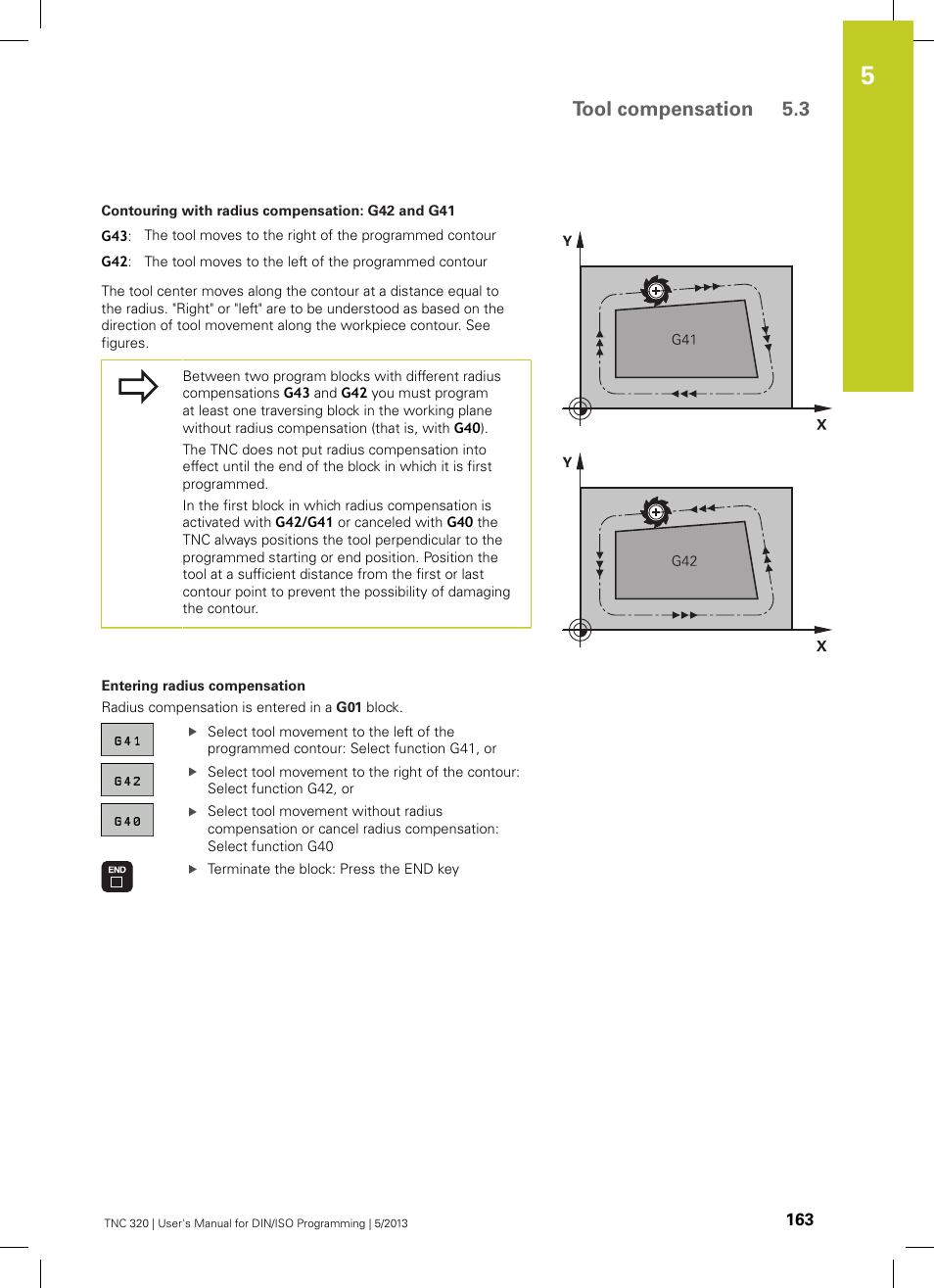 5

Tool compensation 5.3

Contouring with radius compensation: G42 and G41

G43: The tool moves to the right of the programmed contour

G42: The tool moves to the left of the programmed contour

The tool center moves along the contour at a distance equal to the radius. "Right" or "left" are to be understood as based on the direction of tool movement along the workpiece contour. See figures.

Between two program blocks with different radius compensations G43 and G42 you must program at least one traversing block in the working plane without radius compensation (that is, with G40).

The TNC does not put radius compensation into effect until the end of the block in which it is first programmed.

In the first block in which radius compensation is activated with G42/G41 or canceled with G40 the TNC always positions the tool perpendicular to the programmed starting or end position. Position the tool at a sufficient distance from the first or last contour point to prevent the possibility of damaging the contour.

Y
G41
X

Y
G42
X

Entering radius compensation

Radius compensation is entered in a G01 block.

G41
▶ Select tool movement to the left of the programmed contour: Select function G41, or

G42
▶ Select tool movement to the right of the contour: Select function G42, or

G40
▶ Select tool movement without radius compensation or cancel radius compensation: Select function G40

END
▶ Terminate the block: Press the END key

TNC 320 | User's Manual for DIN/ISO Programming | 5/2013

163