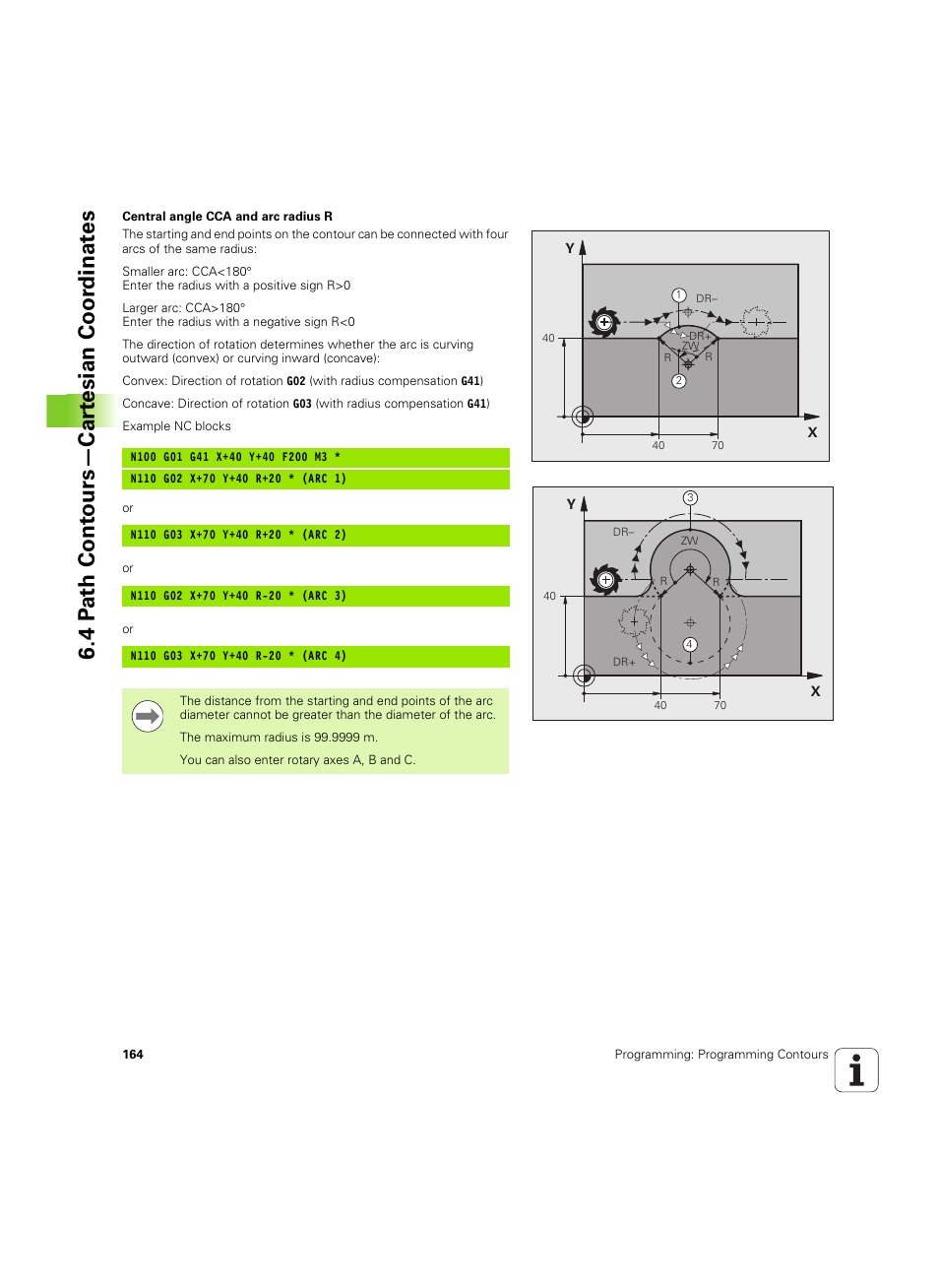 6.4 Path Contours—Cartesian Coordinates

Central angle CCA and arc radius R

The starting and end points on the contour can be connected with four arcs of the same radius:

Smaller arc: CCA<180°
Enter the radius with a positive sign R>0

Larger arc: CCA>180°
Enter the radius with a negative sign R<0

The direction of rotation determines whether the arc is curving outward (convex) or curving inward (concave):

Convex: Direction of rotation G02 (with radius compensation G41)

Concave: Direction of rotation G03 (with radius compensation G41)

Example NC blocks

N100 G01 G41 X+40 Y+40 F200 M3 *

N110 G02 X+70 Y+40 R+20 * (ARC 1)

or

N110 G03 X+70 Y+40 R+20 * (ARC 2)

or

N110 G02 X+70 Y+40 R-20 * (ARC 3)

or

N110 G03 X+70 Y+40 R-20 * (ARC 4)

The distance from the starting and end points of the arc diameter cannot be greater than the diameter of the arc.

The maximum radius is 99.9999 m.

You can also enter rotary axes A, B and C.

Y
1
DR–
DR+
ZW
R
R
2
40
40
70
X

Y
3
DR–
ZW
R
R
40
4
DR+
40
70
X

164

Programming: Programming Contours