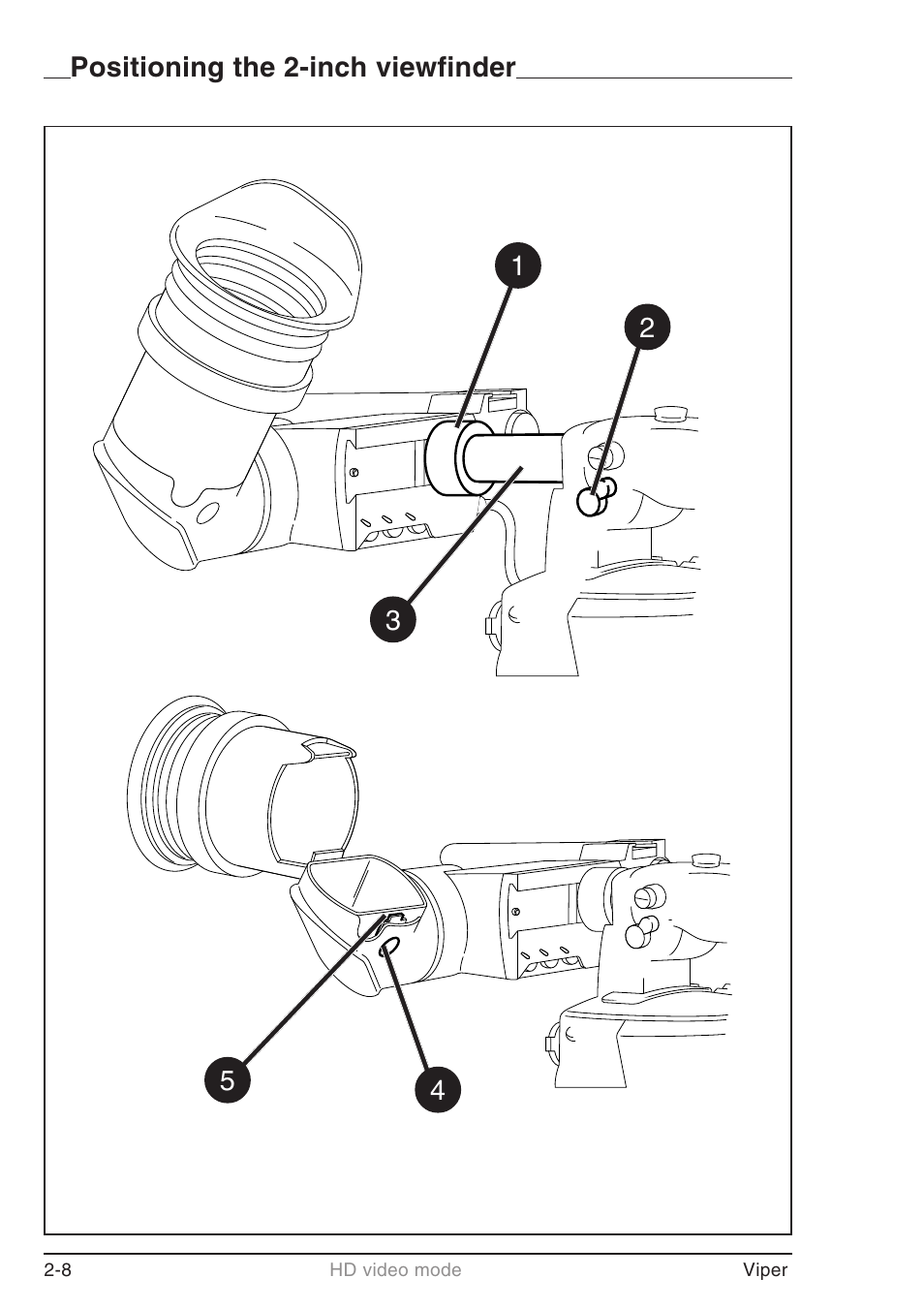 Positioning the 2-inch viewfinder

1

2

3

5

4

2-8 HD video mode Viper