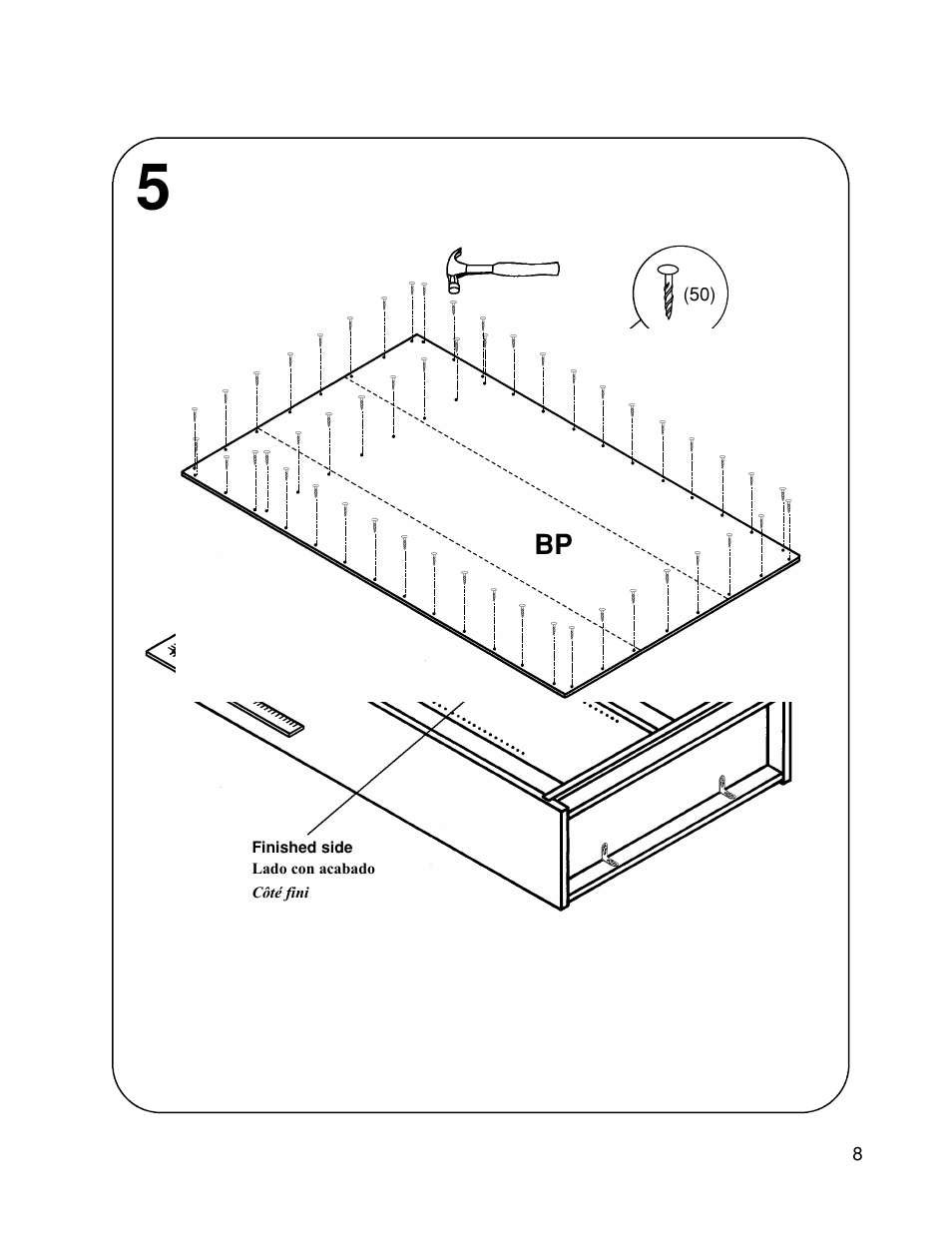 5

(50)

BP

Finished side
Lado con acabado
Côté fini

8