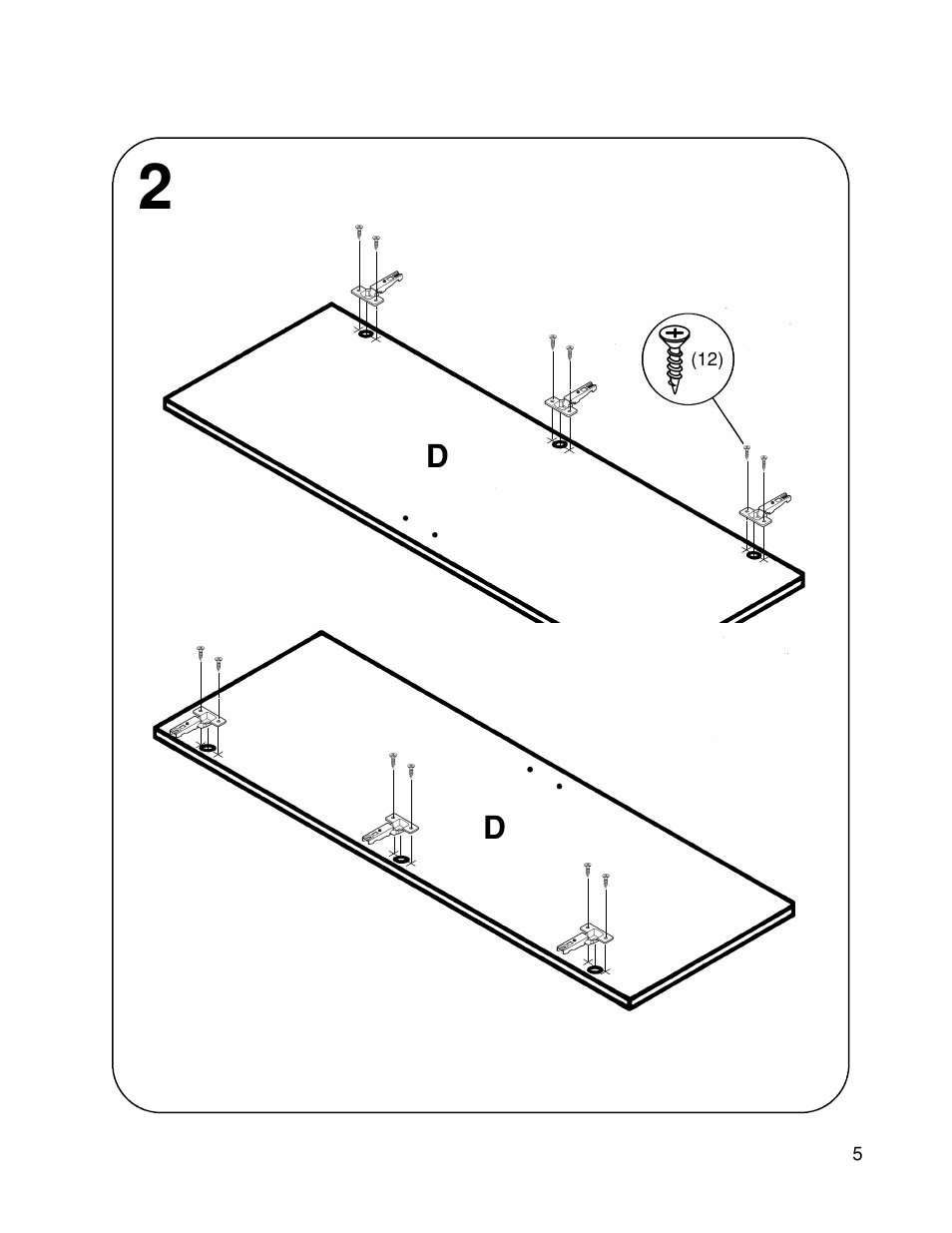 2

(12)

D

D

5