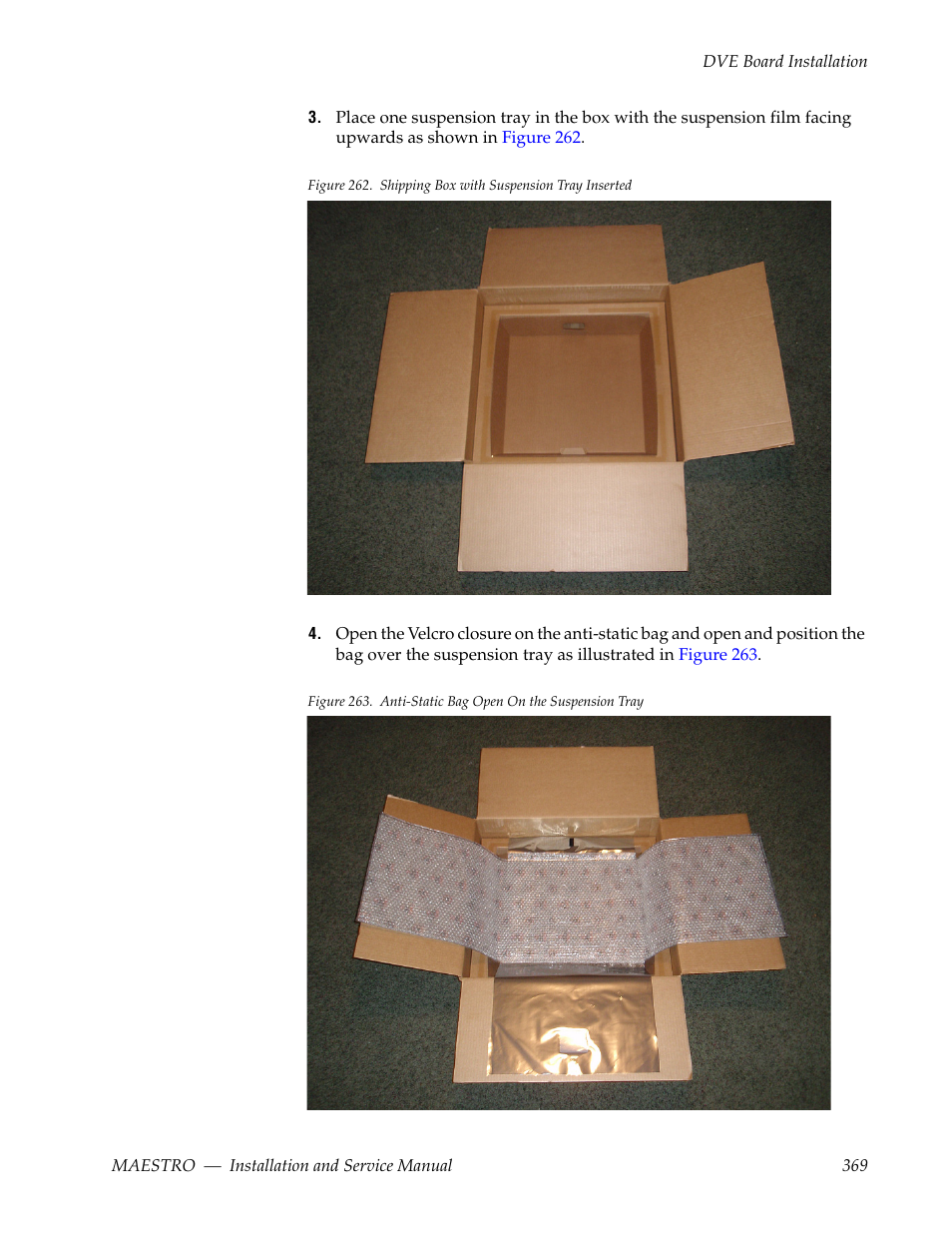 DVE Board Installation

3. Place one suspension tray in the box with the suspension film facing upwards as shown in Figure 262.

Figure 262. Shipping Box with Suspension Tray Inserted

4. Open the Velcro closure on the anti-static bag and open and position the bag over the suspension tray as illustrated in Figure 263.

Figure 263. Anti-Static Bag Open On the Suspension Tray

MAESTRO — Installation and Service Manual 369