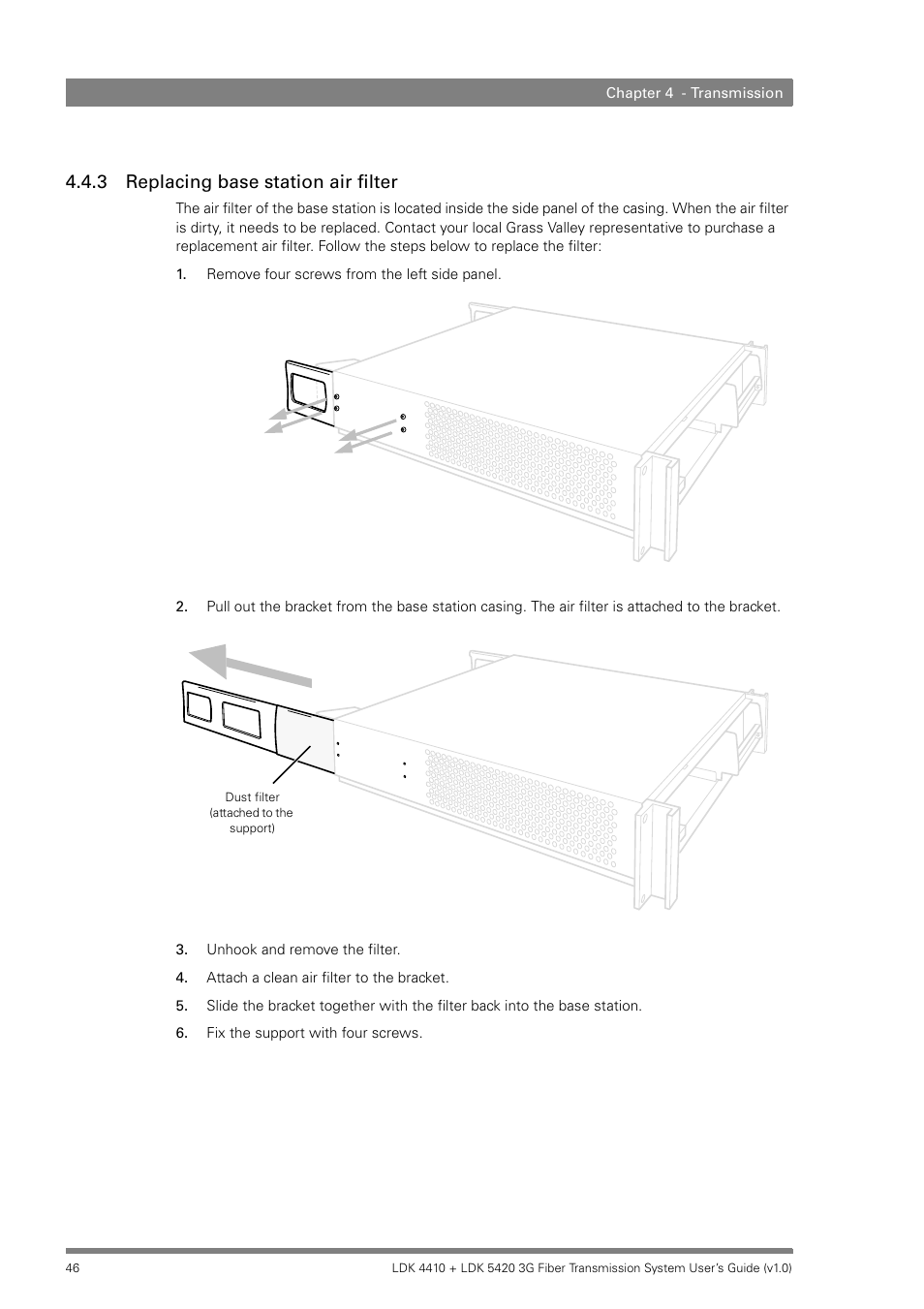 Chapter 4 - Transmission

4.4.3 Replacing base station air filter

The air filter of the base station is located inside the side panel of the casing. When the air filter is dirty, it needs to be replaced. Contact your local Grass Valley representative to purchase a replacement air filter. Follow the steps below to replace the filter:

1. Remove four screws from the left side panel.

2. Pull out the bracket from the base station casing. The air filter is attached to the bracket.

Dust filter (attached to the support)

3. Unhook and remove the filter.

4. Attach a clean air filter to the bracket.

5. Slide the bracket together with the filter back into the base station.

6. Fix the support with four screws.

46

LDK 4410 + LDK 5420 3G Fiber Transmission System User's Guide (v1.0)