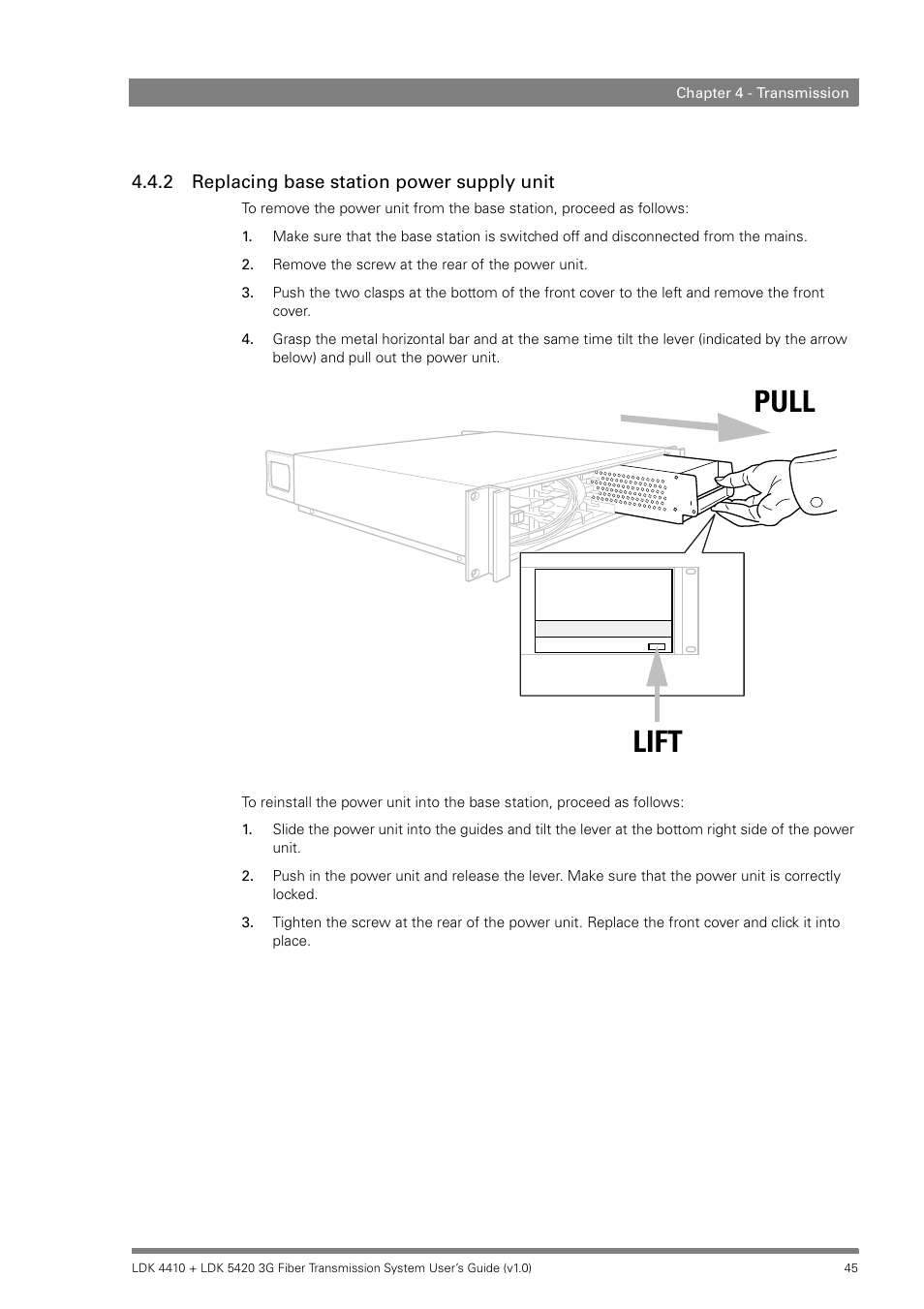 Chapter 4 - Transmission

4.4.2 Replacing base station power supply unit

To remove the power unit from the base station, proceed as follows:

1. Make sure that the base station is switched off and disconnected from the mains.

2. Remove the screw at the rear of the power unit.

3. Push the two clasps at the bottom of the front cover to the left and remove the front cover.

4. Grasp the metal horizontal bar and at the same time tilt the lever (indicated by the arrow below) and pull out the power unit.

PULL

LIFT

To reinstall the power unit into the base station, proceed as follows:

1. Slide the power unit into the guides and tilt the lever at the bottom right side of the power unit.

2. Push in the power unit and release the lever. Make sure that the power unit is correctly locked.

3. Tighten the screw at the rear of the power unit. Replace the front cover and click it into place.

LDK 4410 + LDK 5420 3G Fiber Transmission System User's Guide (v1.0) 45