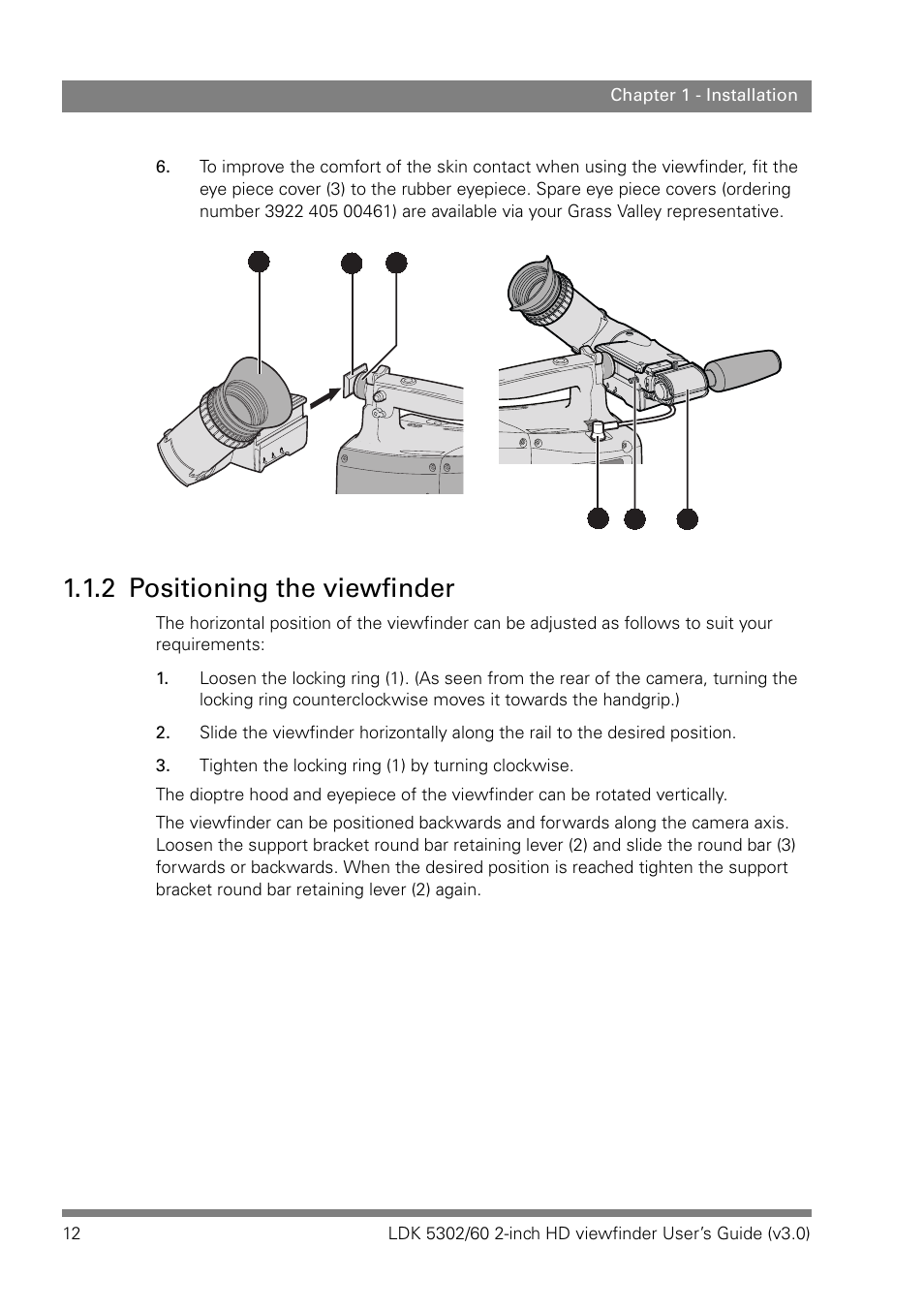 Chapter 1 - Installation

6. To improve the comfort of the skin contact when using the viewfinder, fit the eye piece cover (3) to the rubber eyepiece. Spare eye piece covers (ordering number 3922 405 00461) are available via your Grass Valley representative.

1.1.2 Positioning the viewfinder

The horizontal position of the viewfinder can be adjusted as follows to suit your requirements:

1. Loosen the locking ring (1). (As seen from the rear of the camera, turning the locking ring counterclockwise moves it towards the handgrip.)

2. Slide the viewfinder horizontally along the rail to the desired position.

3. Tighten the locking ring (1) by turning clockwise.

The dioptre hood and eyepiece of the viewfinder can be rotated vertically.

The viewfinder can be positioned backwards and forwards along the camera axis. Loosen the support bracket round bar retaining lever (2) and slide the round bar (3) forwards or backwards. When the desired position is reached tighten the support bracket round bar retaining lever (2) again.

12 LDK 5302/60 2-inch HD viewfinder User's Guide (v3.0)