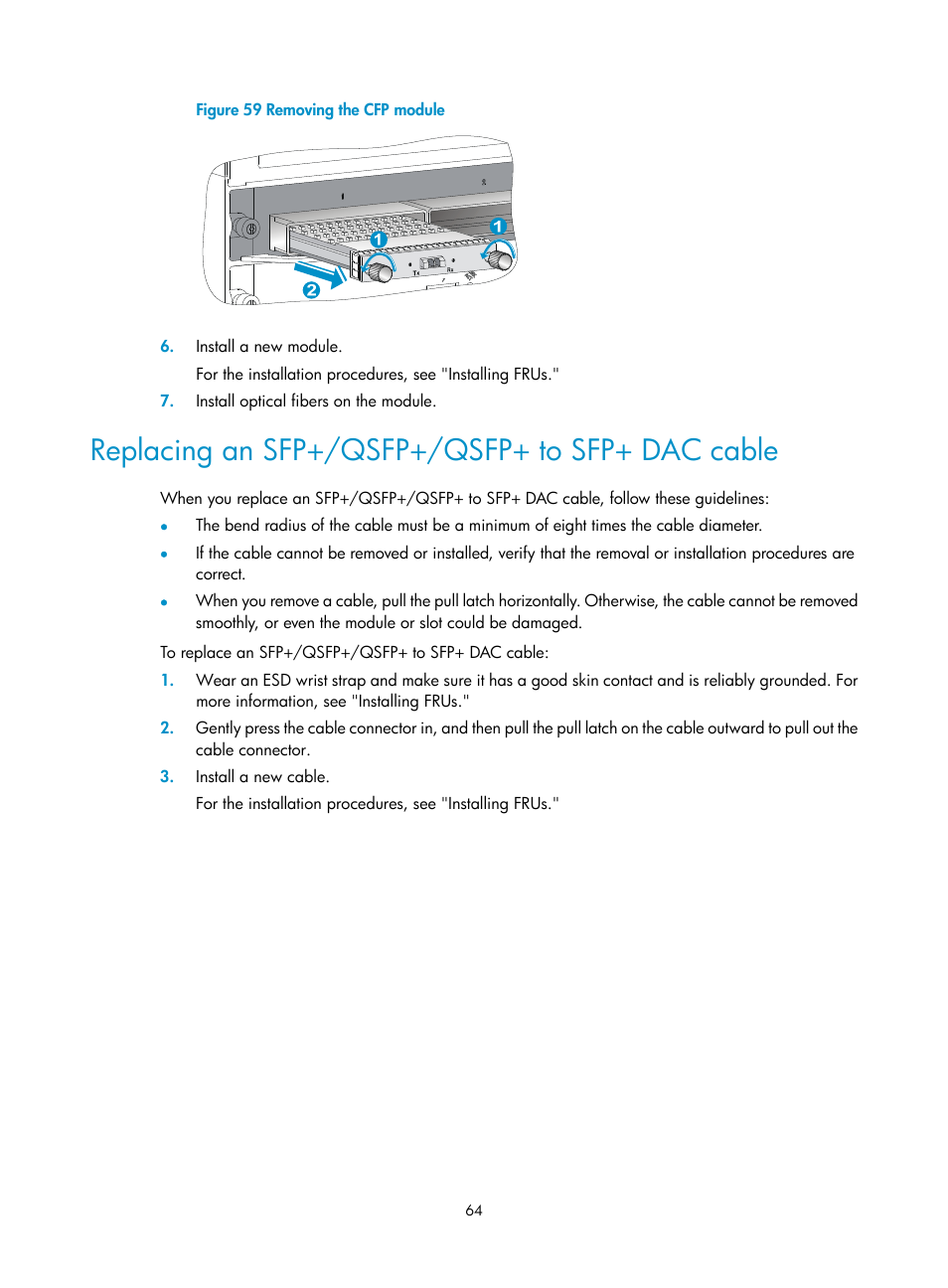 Figure 59 Removing the CFP module

1

1

2

Tx

Rx

6. Install a new module.

For the installation procedures, see "Installing FRUs."

7. Install optical fibers on the module.

Replacing an SFP+/QSFP+/QSFP+ to SFP+ DAC cable

When you replace an SFP+/QSFP+/QSFP+ to SFP+ DAC cable, follow these guidelines:

• The bend radius of the cable must be a minimum of eight times the cable diameter.

• If the cable cannot be removed or installed, verify that the removal or installation procedures are correct.

• When you remove a cable, pull the pull latch horizontally. Otherwise, the cable cannot be removed smoothly, or even the module or slot could be damaged.

To replace an SFP+/QSFP+/QSFP+ to SFP+ DAC cable:

1. Wear an ESD wrist strap and make sure it has a good skin contact and is reliably grounded. For more information, see "Installing FRUs."

2. Gently press the cable connector in, and then pull the pull latch on the cable outward to pull out the cable connector.

3. Install a new cable.

For the installation procedures, see "Installing FRUs."

64