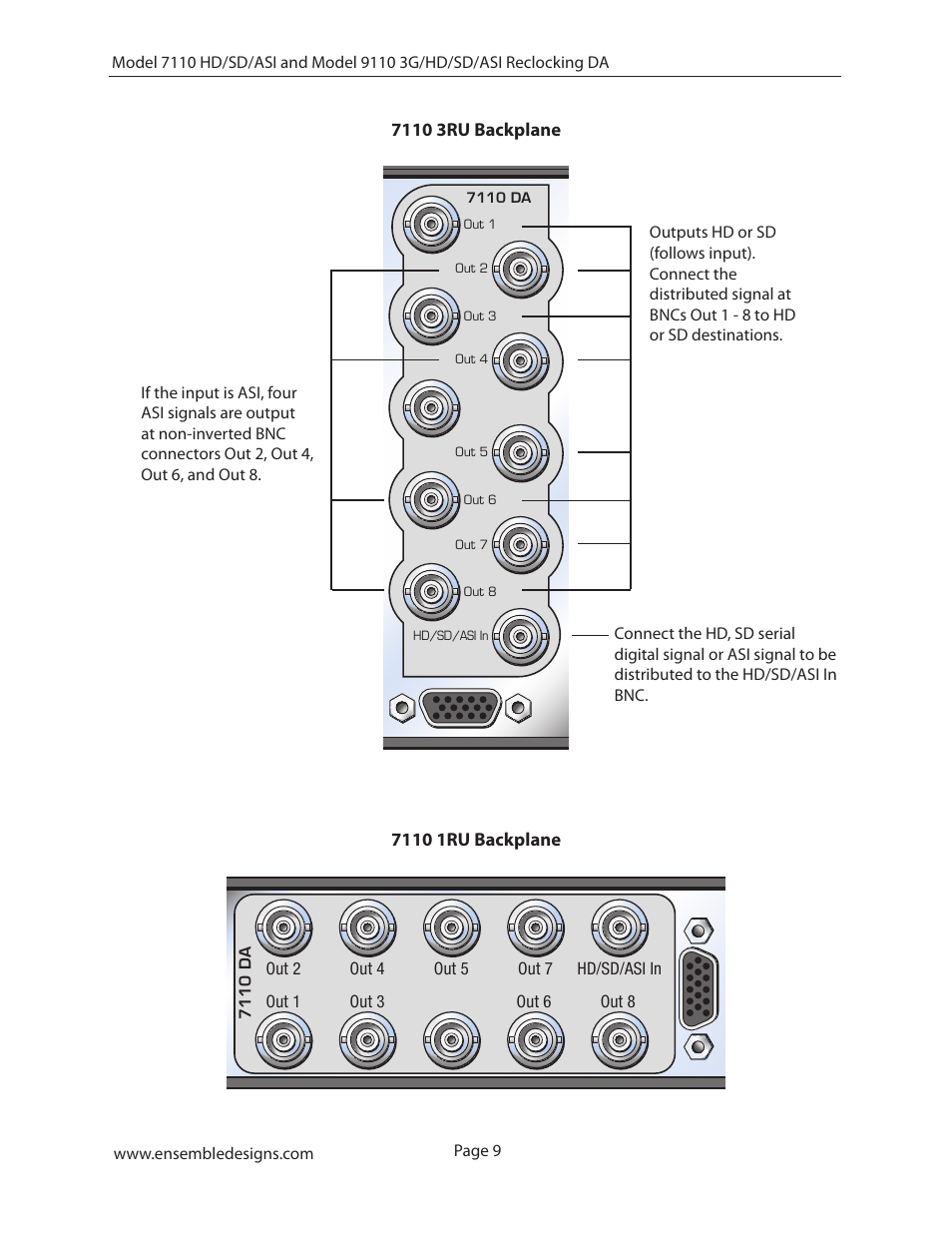 Model 7110 HD/SD/ASI and Model 9110 3G/HD/SD/ASI Reclocking DA

7110 3RU Backplane

7110 DA

Out 1

Out 2

Out 3

Out 4

Out 5

Out 6

Out 7

Out 8

HD/SD/ASI In

Outputs HD or SD (follows input). Connect the distributed signal at BNCs Out 1 - 8 to HD or SD destinations.

If the input is ASI, four ASI signals are output at non-inverted BNC connectors Out 2, Out 4, Out 6, and Out 8.

Connect the HD, SD serial digital signal or ASI signal to be distributed to the HD/SD/ASI In BNC.

7110 1RU Backplane

7110 DA

Out 2

Out 4

Out 5

Out 7

HD/SD/ASI In

Out 1

Out 3

Out 6

Out 8

www.ensembledesigns.com

Page 9