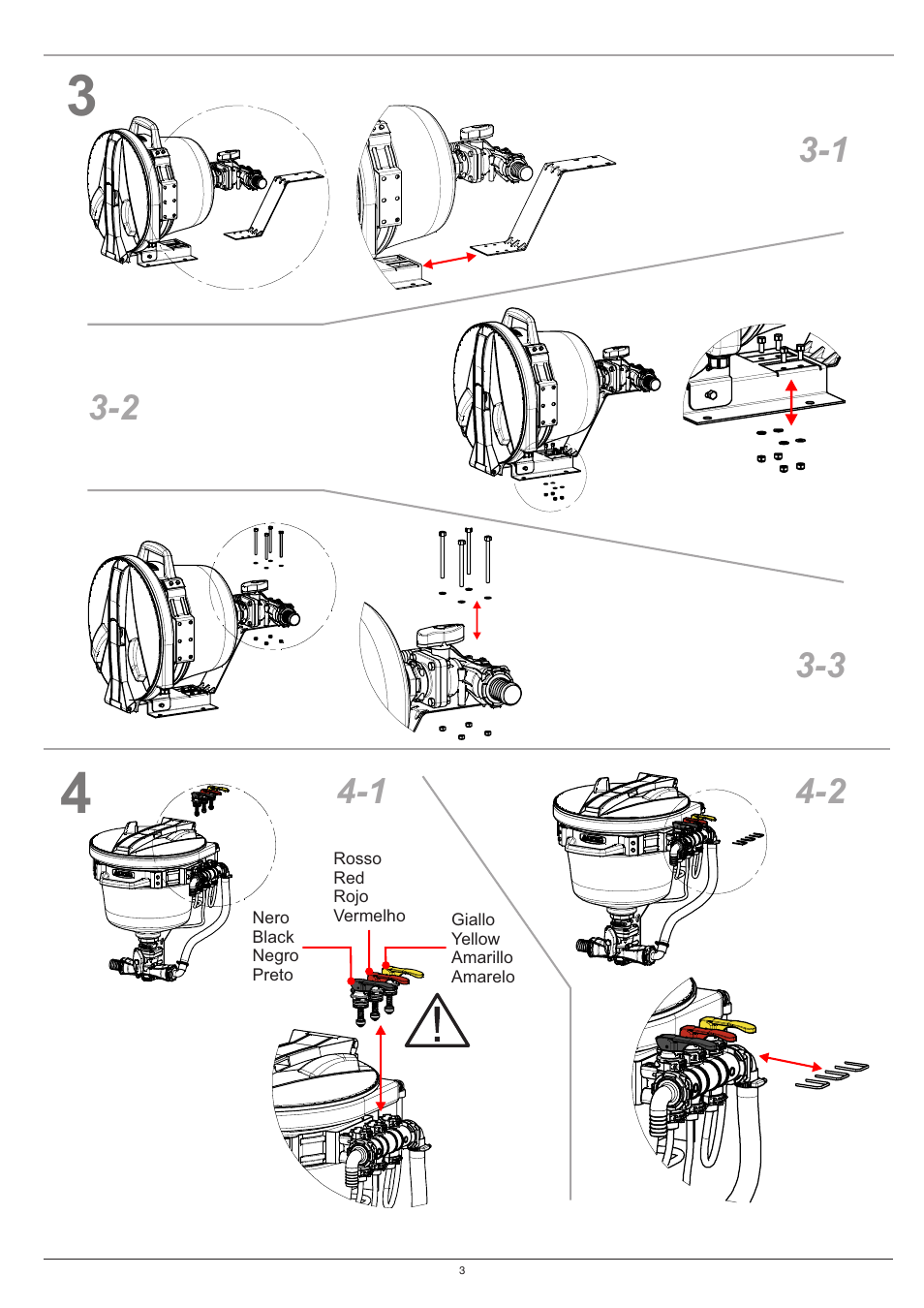 3

3-1

3-2

3-3

4

4-1

Rosso
Red
Rojo
Vermelho

Nero
Black
Negro
Preto

Giallo
Yellow
Amarillo
Amarelo

4-2

3