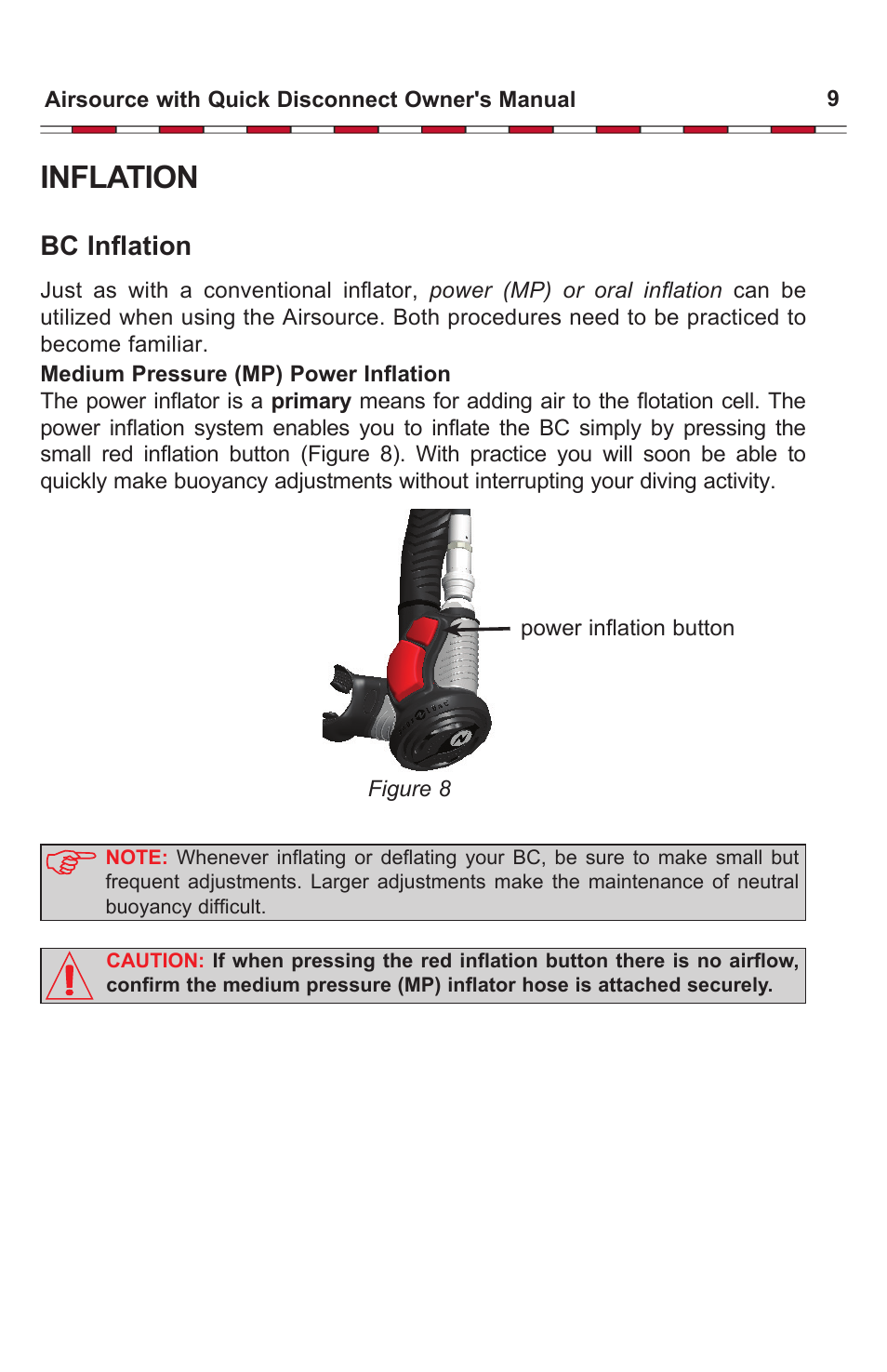 Airsource with Quick Disconnect Owner's Manual 9

INFLATION

BC Inflation

Just as with a conventional inflator, power (MP) or oral inflation can be utilized when using the Airsource. Both procedures need to be practiced to become familiar.

Medium Pressure (MP) Power Inflation

The power inflator is a primary means for adding air to the flotation cell. The power inflation system enables you to inflate the BC simply by pressing the small red inflation button (Figure 8). With practice you will soon be able to quickly make buoyancy adjustments without interrupting your diving activity.

power inflation button

Figure 8

NOTE: Whenever inflating or deflating your BC, be sure to make small but frequent adjustments. Larger adjustments make the maintenance of neutral buoyancy difficult.

CAUTION: If when pressing the red inflation button there is no airflow, confirm the medium pressure (MP) inflator hose is attached securely.