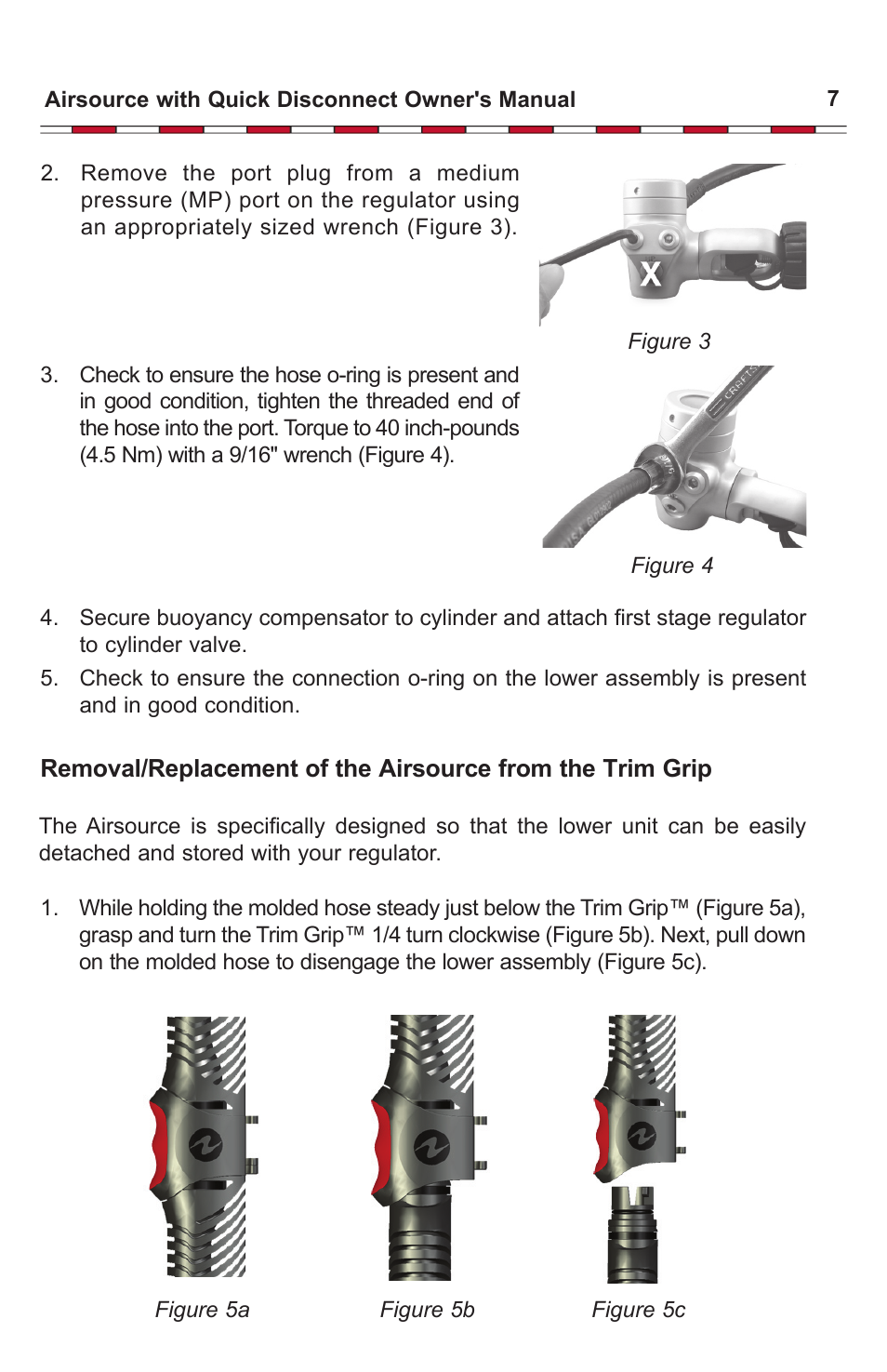 Airsource with Quick Disconnect Owner's Manual 7

2. Remove the port plug from a medium pressure (MP) port on the regulator using an appropriately sized wrench (Figure 3).

X

Figure 3

3. Check to ensure the hose o-ring is present and in good condition, tighten the threaded end of the hose into the port. Torque to 40 inch-pounds (4.5 Nm) with a 9/16" wrench (Figure 4).

CRAFTS

Figure 4

4. Secure buoyancy compensator to cylinder and attach first stage regulator to cylinder valve.

5. Check to ensure the connection o-ring on the lower assembly is present and in good condition.

Removal/Replacement of the Airsource from the Trim Grip

The Airsource is specifically designed so that the lower unit can be easily detached and stored with your regulator.

1. While holding the molded hose steady just below the Trim Grip™ (Figure 5a), grasp and turn the Trim Grip™ 1/4 turn clockwise (Figure 5b). Next, pull down on the molded hose to disengage the lower assembly (Figure 5c).

Figure 5a Figure 5b Figure 5c