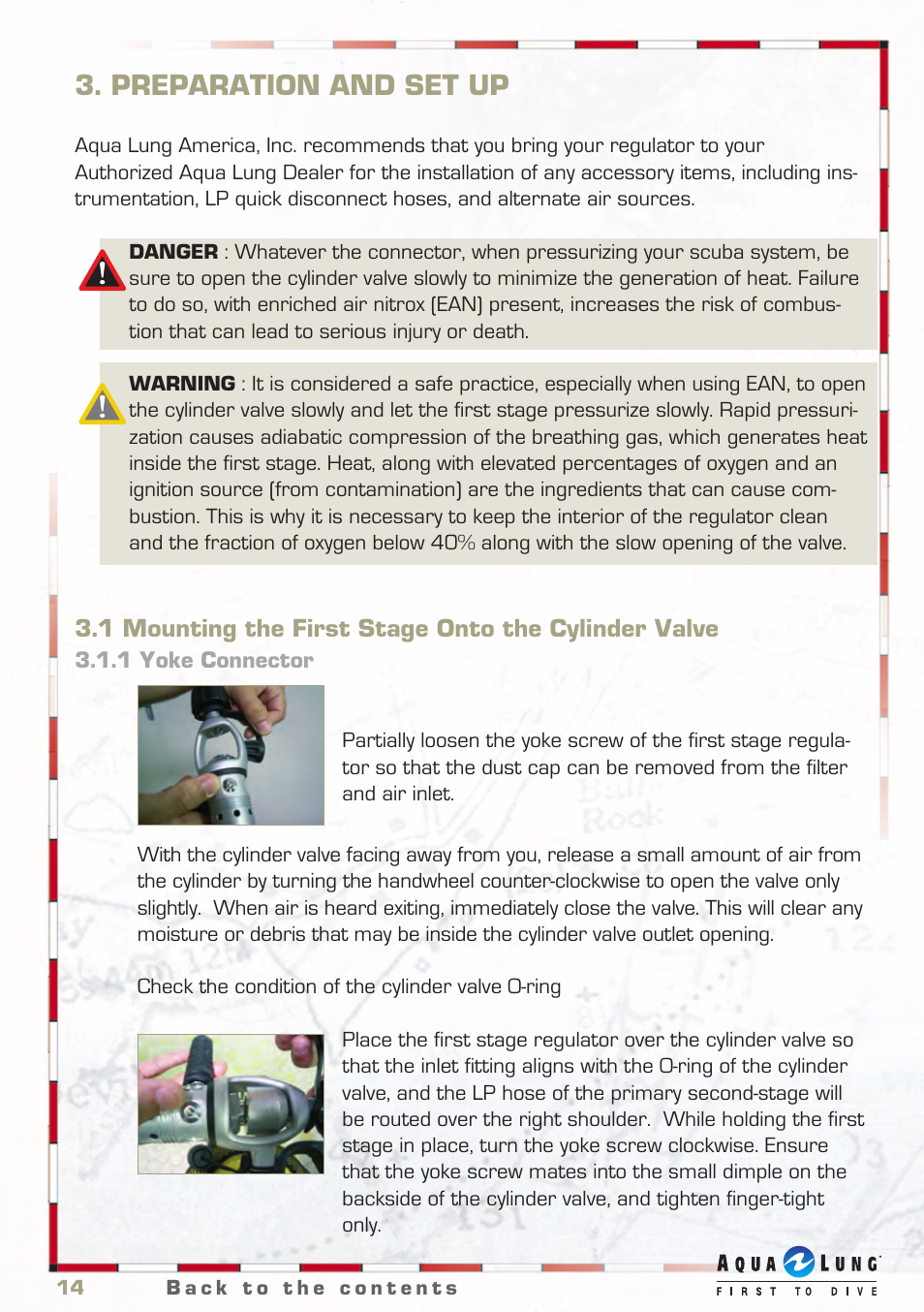 3. PREPARATION AND SET UP

Aqua Lung America, Inc. recommends that you bring your regulator to your Authorized Aqua Lung Dealer for the installation of any accessory items, including instrumentation, LP quick disconnect hoses, and alternate air sources.

DANGER : Whatever the connector, when pressurizing your scuba system, be sure to open the cylinder valve slowly to minimize the generation of heat. Failure to do so, with enriched air nitrox (EAN) present, increases the risk of combustion that can lead to serious injury or death.

WARNING : It is considered a safe practice, especially when using EAN, to open the cylinder valve slowly and let the first stage pressurize slowly. Rapid pressurization causes adiabatic compression of the breathing gas, which generates heat inside the first stage. Heat, along with elevated percentages of oxygen and an ignition source (from contamination) are the ingredients that can cause combustion. This is why it is necessary to keep the interior of the regulator clean and the fraction of oxygen below 40% along with the slow opening of the valve.

3.1 Mounting the First Stage Onto the Cylinder Valve
3.1.1 Yoke Connector

Partially loosen the yoke screw of the first stage regulator so that the dust cap can be removed from the filter and air inlet.

With the cylinder valve facing away from you, release a small amount of air from the cylinder by turning the handwheel counter-clockwise to open the valve only slightly. When air is heard exiting, immediately close the valve. This will clear any moisture or debris that may be inside the cylinder valve outlet opening.

Check the condition of the cylinder valve O-ring

Place the first stage regulator over the cylinder valve so that the inlet fitting aligns with the O-ring of the cylinder valve, and the LP hose of the primary second-stage will be routed over the right shoulder. While holding the first stage in place, turn the yoke screw clockwise. Ensure that the yoke screw mates into the small dimple on the backside of the cylinder valve, and tighten finger-tight only.

14 Back to the contents

AQUA LUNG
FIRST TO DIVE