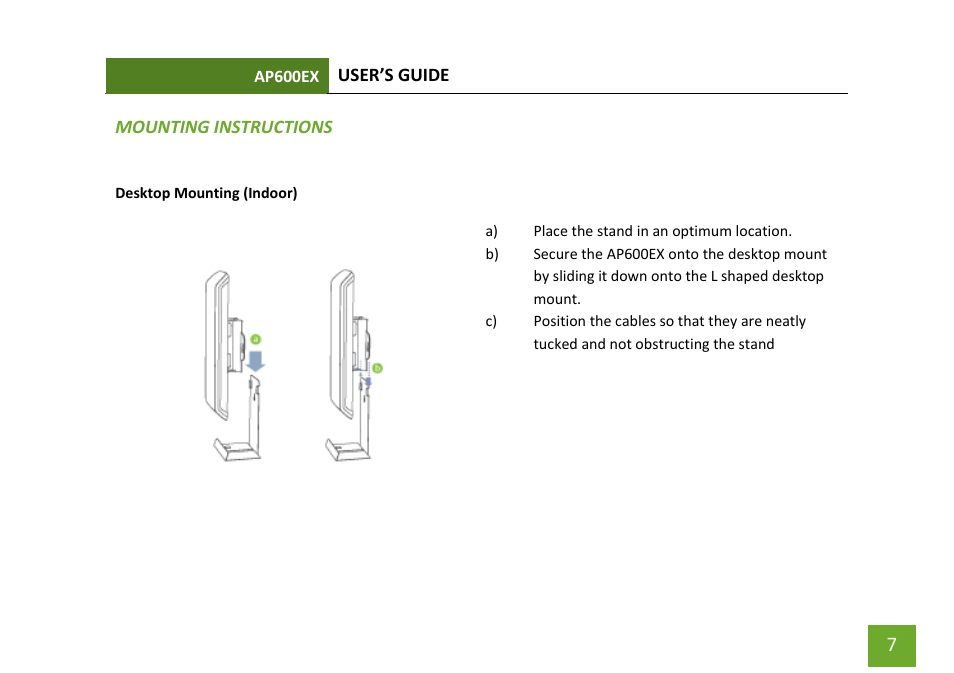 AP600EX USER'S GUIDE

MOUNTING INSTRUCTIONS

Desktop Mounting (Indoor)

a

b

a) Place the stand in an optimum location.

b) Secure the AP600EX onto the desktop mount by sliding it down onto the L shaped desktop mount.

c) Position the cables so that they are neatly tucked and not obstructing the stand

7