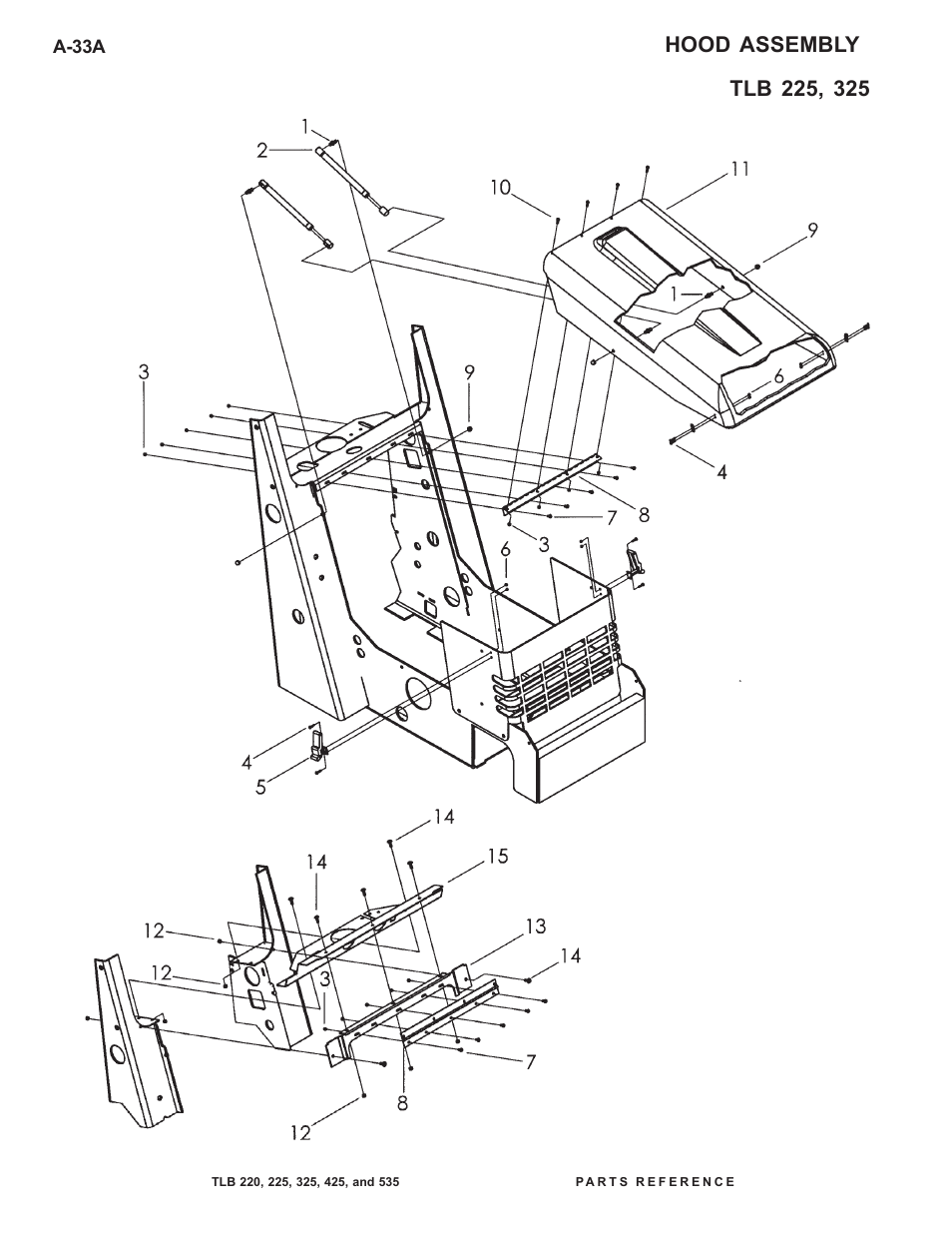 A-33A

HOOD ASSEMBLY

TLB 225, 325

1
2
10
11
9
1
3
9
6
4
8
7
3
6
4
5
14
14
15
12
13
12
3
14
7
8
12

TLB 220, 225, 325, 425, and 535

PARTS REFERENCE