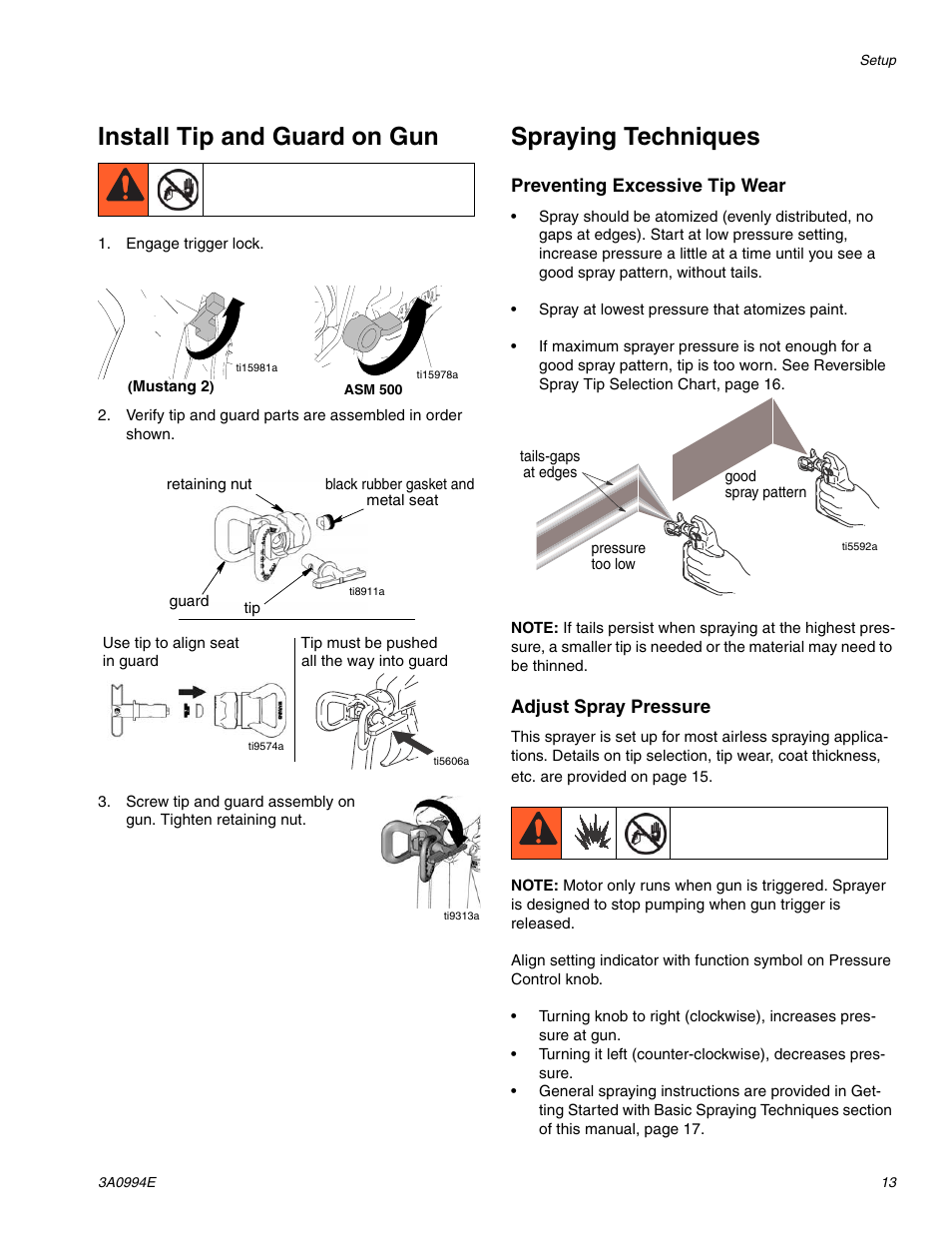 Setup

Install Tip and Guard on Gun

1. Engage trigger lock.

ti15981a
(Mustang 2)
ti15978a
ASM 500

2. Verify tip and guard parts are assembled in order shown.

retaining nut
black rubber gasket and metal seat
guard
tip
ti8911a

Use tip to align seat in guard
ti9574a

Tip must be pushed all the way into guard
ti5606a

3. Screw tip and guard assembly on gun. Tighten retaining nut.

ti9313a

Spraying Techniques

Preventing Excessive Tip Wear

• Spray should be atomized (evenly distributed, no gaps at edges). Start at low pressure setting, increase pressure a little at a time until you see a good spray pattern, without tails.

• Spray at lowest pressure that atomizes paint.

• If maximum sprayer pressure is not enough for a good spray pattern, tip is too worn. See Reversible Spray Tip Selection Chart, page 16.

tails-gaps at edges
good spray pattern
pressure too low
ti5592a

NOTE: If tails persist when spraying at the highest pressure, a smaller tip is needed or the material may need to be thinned.

Adjust Spray Pressure

This sprayer is set up for most airless spraying applications. Details on tip selection, tip wear, coat thickness, etc. are provided on page 15.

NOTE: Motor only runs when gun is triggered. Sprayer is designed to stop pumping when gun trigger is released.

Align setting indicator with function symbol on Pressure Control knob.

• Turning knob to right (clockwise), increases pressure at gun.
• Turning it left (counter-clockwise), decreases pressure.
• General spraying instructions are provided in Getting Started with Basic Spraying Techniques section of this manual, page 17.

3A0994E

13