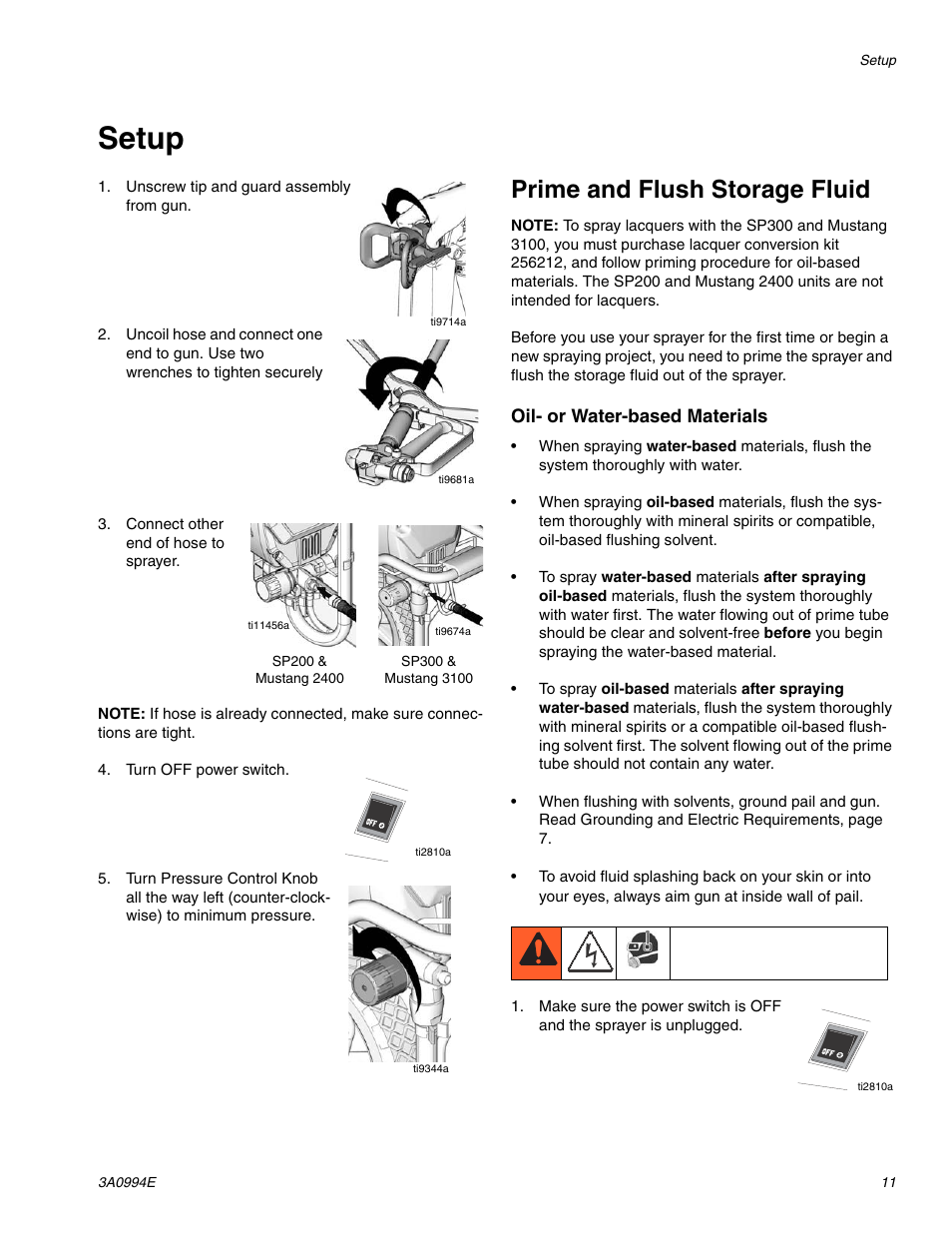 Setup

Setup

1. Unscrew tip and guard assembly from gun.

ti9714a

2. Uncoil hose and connect one end to gun. Use two wrenches to tighten securely

ti9681a

3. Connect other end of hose to sprayer.

ti11456a

ti9674a

SP200 & Mustang 2400

SP300 & Mustang 3100

NOTE: If hose is already connected, make sure connections are tight.

4. Turn OFF power switch.

OFF

ti2810a

5. Turn Pressure Control Knob all the way left (counter-clockwise) to minimum pressure.

ti9344a

Prime and Flush Storage Fluid

NOTE: To spray lacquers with the SP300 and Mustang 3100, you must purchase lacquer conversion kit 256212, and follow priming procedure for oil-based materials. The SP200 and Mustang 2400 units are not intended for lacquers.

Before you use your sprayer for the first time or begin a new spraying project, you need to prime the sprayer and flush the storage fluid out of the sprayer.

Oil- or Water-based Materials

• When spraying water-based materials, flush the system thoroughly with water.

• When spraying oil-based materials, flush the system thoroughly with mineral spirits or compatible, oil-based flushing solvent.

• To spray water-based materials after spraying oil-based materials, flush the system thoroughly with water first. The water flowing out of prime tube should be clear and solvent-free before you begin spraying the water-based material.

• To spray oil-based materials after spraying water-based materials, flush the system thoroughly with mineral spirits or a compatible oil-based flushing solvent first. The solvent flowing out of the prime tube should not contain any water.

• When flushing with solvents, ground pail and gun. Read Grounding and Electric Requirements, page 7.

• To avoid fluid splashing back on your skin or into your eyes, always aim gun at inside wall of pail.

1. Make sure the power switch is OFF and the sprayer is unplugged.

OFF

ti2810a

3A0994E

11