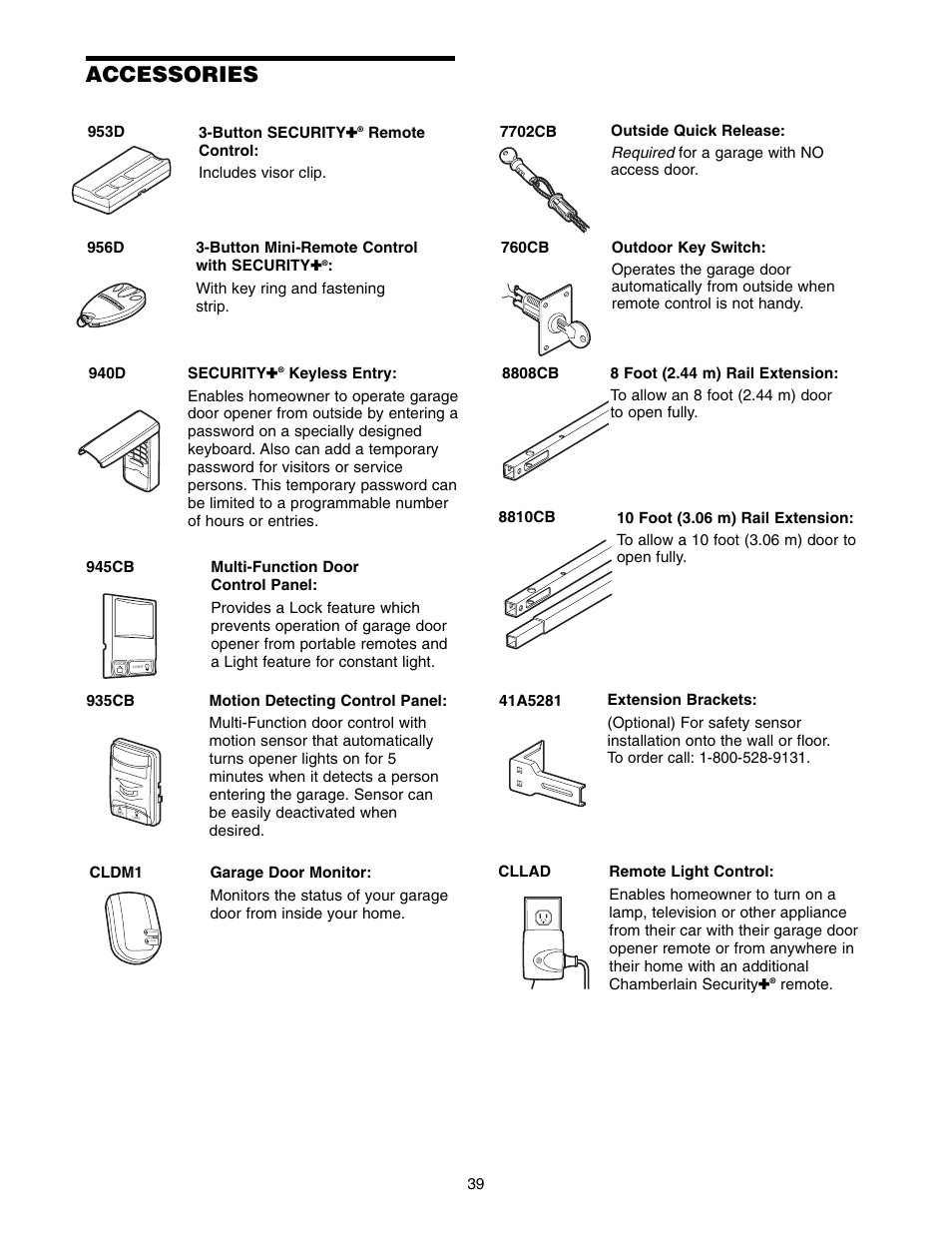 ACCESSORIES

953D

3-Button SECURITY✚® Remote Control:

Includes visor clip.

956D

3-Button Mini-Remote Control with SECURITY✚®:

With key ring and fastening strip.

940D

SECURITY✚® Keyless Entry:

Enables homeowner to operate garage door opener from outside by entering a password on a specially designed keyboard. Also can add a temporary password for visitors or service persons. This temporary password can be limited to a programmable number of hours or entries.

945CB

Multi-Function Door Control Panel:

Provides a Lock feature which prevents operation of garage door opener from portable remotes and a Light feature for constant light.

935CB

Motion Detecting Control Panel:

Multi-Function door control with motion sensor that automatically turns opener lights on for 5 minutes when it detects a person entering the garage. Sensor can be easily deactivated when desired.

CLDM1

Garage Door Monitor:

Monitors the status of your garage door from inside your home.

7702CB

Outside Quick Release:

Required for a garage with NO access door.

760CB

Outdoor Key Switch:

Operates the garage door automatically from outside when remote control is not handy.

8808CB

8 Foot (2.44 m) Rail Extension:

To allow an 8 foot (2.44 m) door to open fully.

8810CB

10 Foot (3.06 m) Rail Extension:

To allow a 10 foot (3.06 m) door to open fully.

41A5281

Extension Brackets:

(Optional) For safety sensor installation onto the wall or floor. To order call: 1-800-528-9131.

CLLAD

Remote Light Control:

Enables homeowner to turn on a lamp, television or other appliance from their car with their garage door opener remote or from anywhere in their home with an additional Chamberlain Security✚® remote.

39