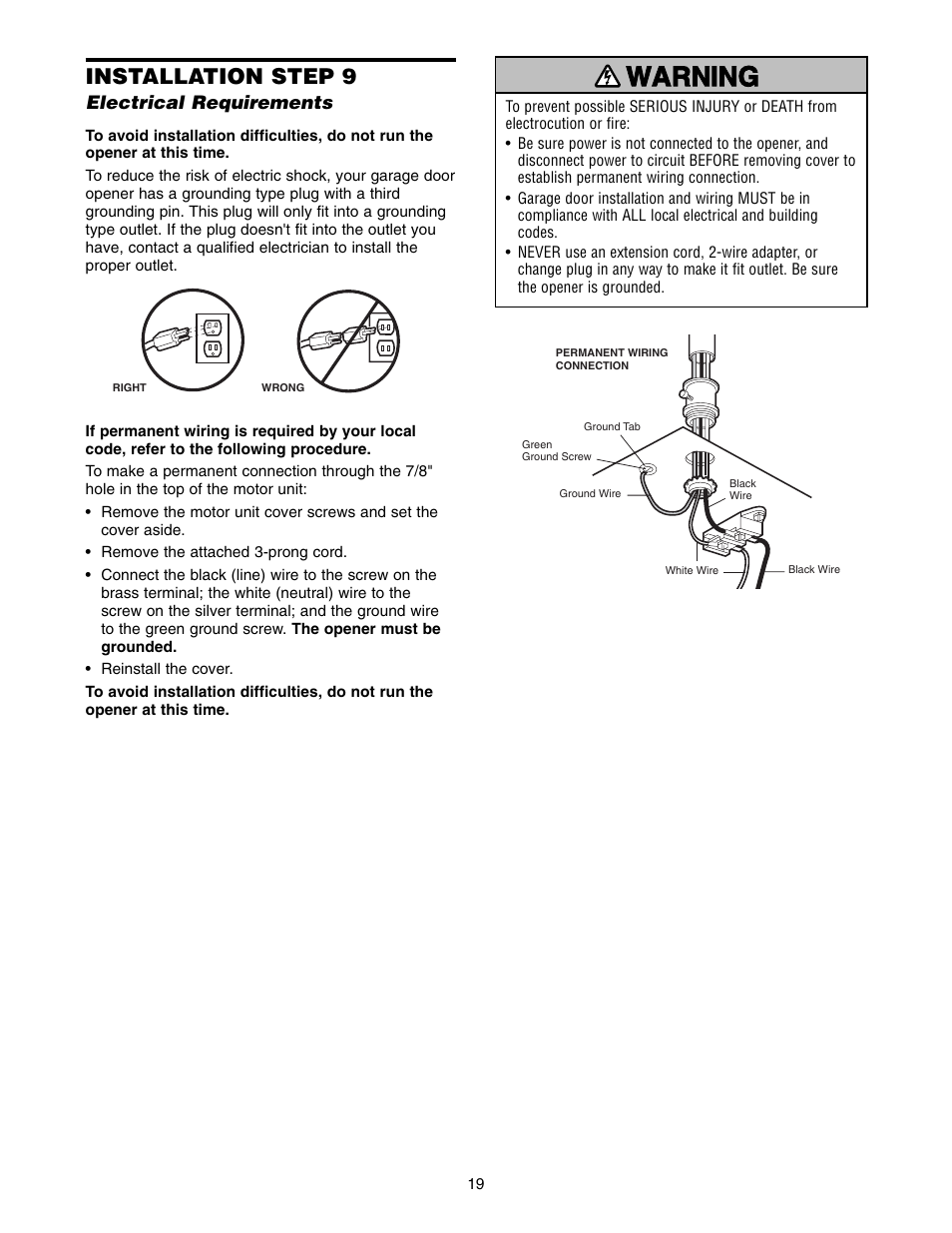 INSTALLATION STEP 9
Electrical Requirements

To avoid installation difficulties, do not run the opener at this time.

To reduce the risk of electric shock, your garage door opener has a grounding type plug with a third grounding pin. This plug will only fit into a grounding type outlet. If the plug doesn't fit into the outlet you have, contact a qualified electrician to install the proper outlet.

RIGHT WRONG

If permanent wiring is required by your local code, refer to the following procedure.

To make a permanent connection through the 7/8" hole in the top of the motor unit:

• Remove the motor unit cover screws and set the cover aside.
• Remove the attached 3-prong cord.
• Connect the black (line) wire to the screw on the brass terminal; the white (neutral) wire to the screw on the silver terminal; and the ground wire to the green ground screw. The opener must be grounded.
• Reinstall the cover.

To avoid installation difficulties, do not run the opener at this time.

WARNING

To prevent possible SERIOUS INJURY or DEATH from electrocution or fire:
• Be sure power is not connected to the opener, and disconnect power to circuit BEFORE removing cover to establish permanent wiring connection.
• Garage door installation and wiring MUST be in compliance with ALL local electrical and building codes.
• NEVER use an extension cord, 2-wire adapter, or change plug in any way to make it fit outlet. Be sure the opener is grounded.

PERMANENT WIRING CONNECTION
Ground Tab
Green Ground Screw
Ground Wire
Black Wire
White Wire
Black Wire

19