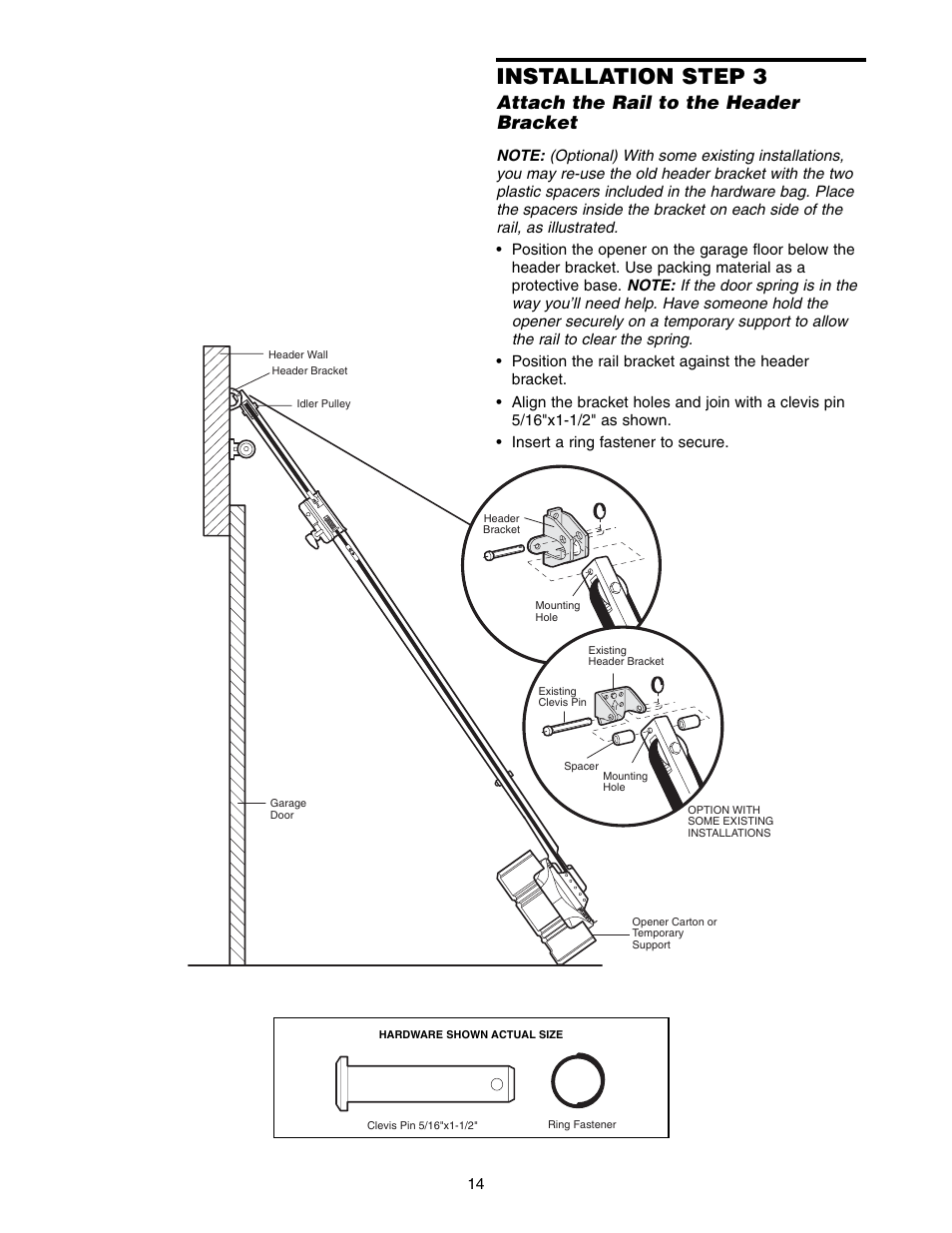 INSTALLATION STEP 3

Attach the Rail to the Header Bracket

NOTE: (Optional) With some existing installations, you may re-use the old header bracket with the two plastic spacers included in the hardware bag. Place the spacers inside the bracket on each side of the rail, as illustrated.

• Position the opener on the garage floor below the header bracket. Use packing material as a protective base. NOTE: If the door spring is in the way you'll need help. Have someone hold the opener securely on a temporary support to allow the rail to clear the spring.

• Position the rail bracket against the header bracket.

• Align the bracket holes and join with a clevis pin 5/16"x1-1/2" as shown.

• Insert a ring fastener to secure.

Header Wall
Header Bracket
Idler Pulley
Garage Door
Header Bracket
Mounting Hole
Existing Header Bracket
Existing Clevis Pin
Spacer
Mounting Hole
OPTION WITH SOME EXISTING INSTALLATIONS
Opener Carton or Temporary Support

HARDWARE SHOWN ACTUAL SIZE
Clevis Pin 5/16"x1-1/2"
Ring Fastener

14