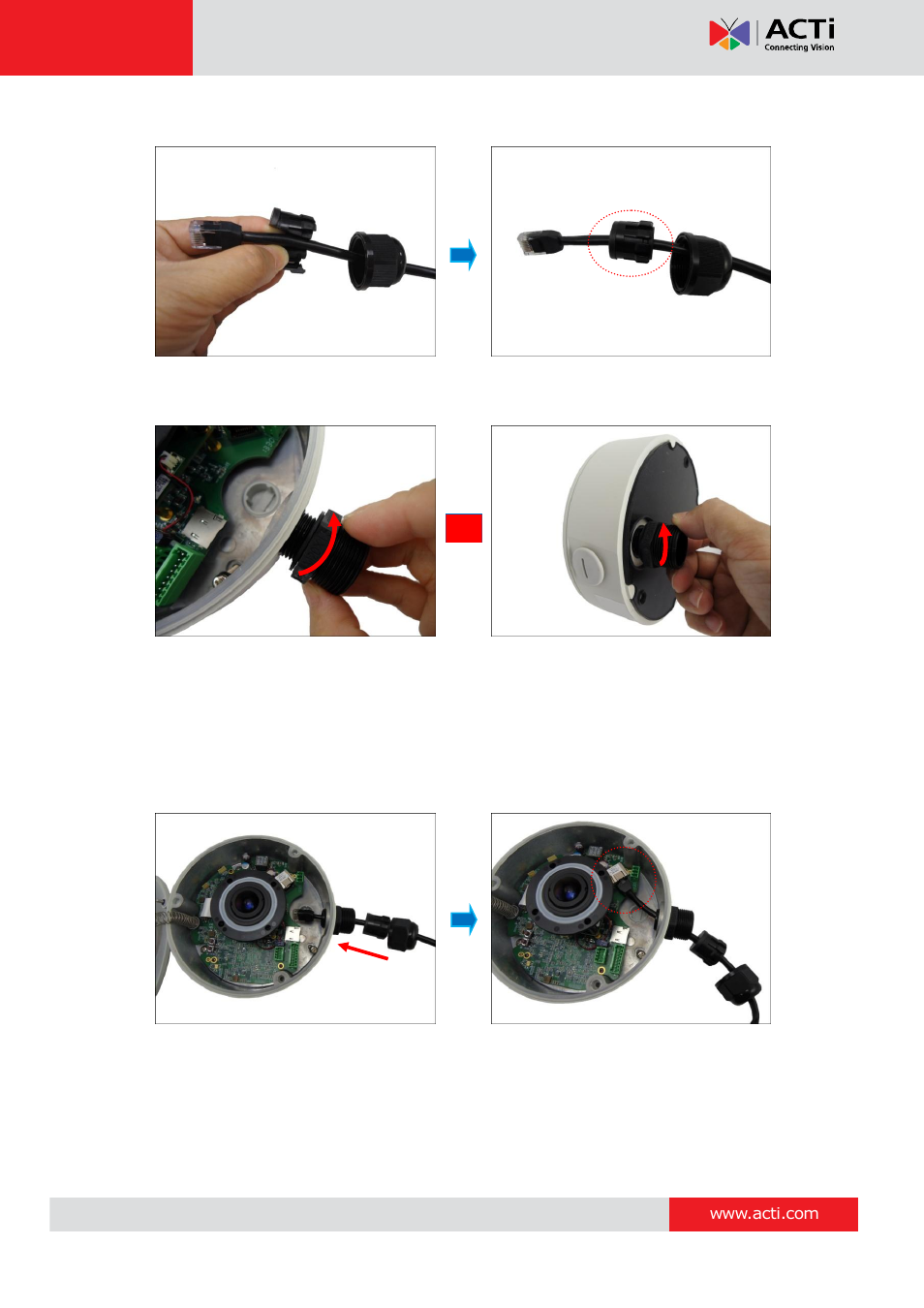 ACTi
Connecting Vision

www.acti.com