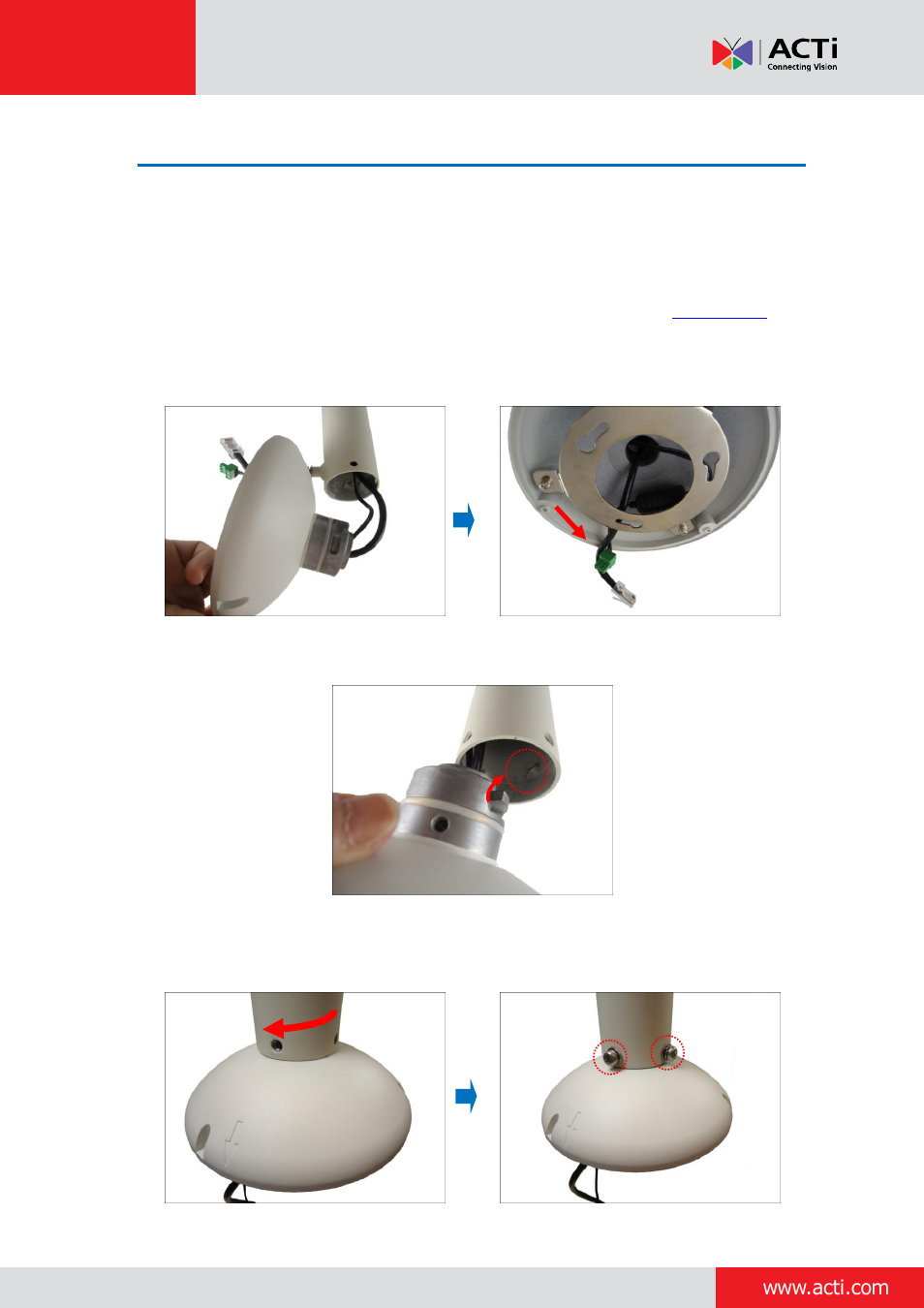 ACTi
Connecting Vision

www.acti.com