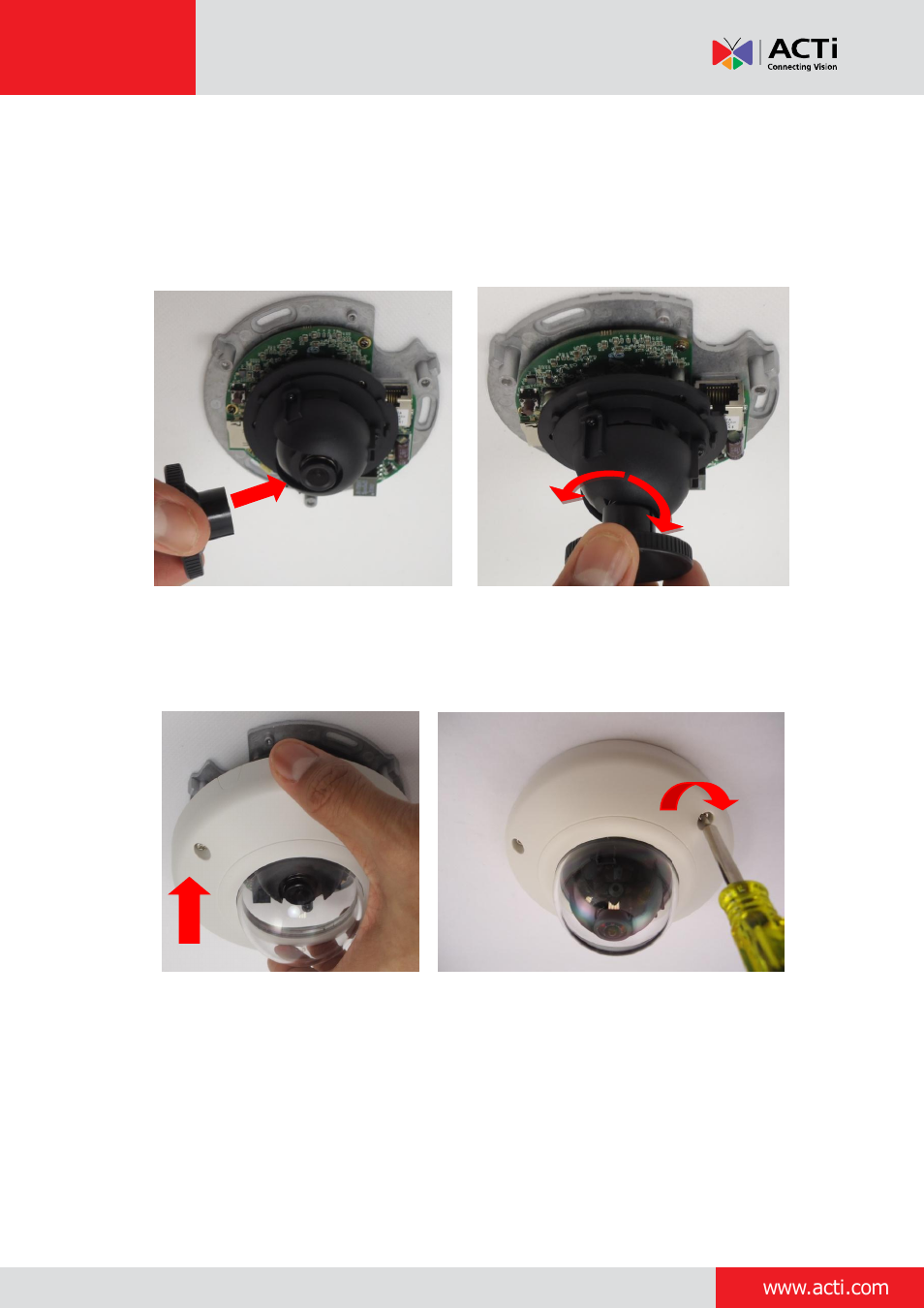 ACTi
Connecting Vision

www.acti.com