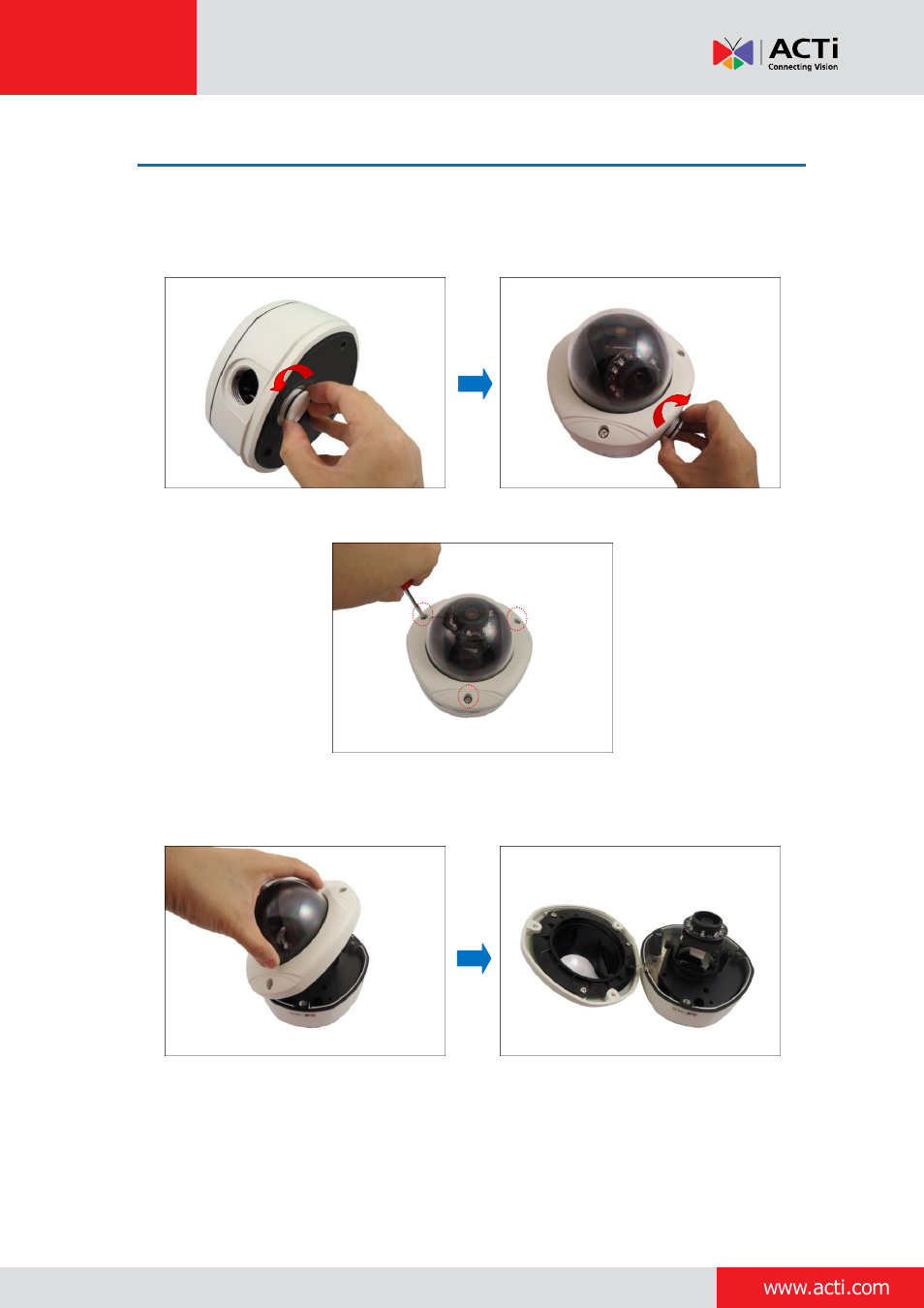 ACTi
Connecting Vision

www.acti.com