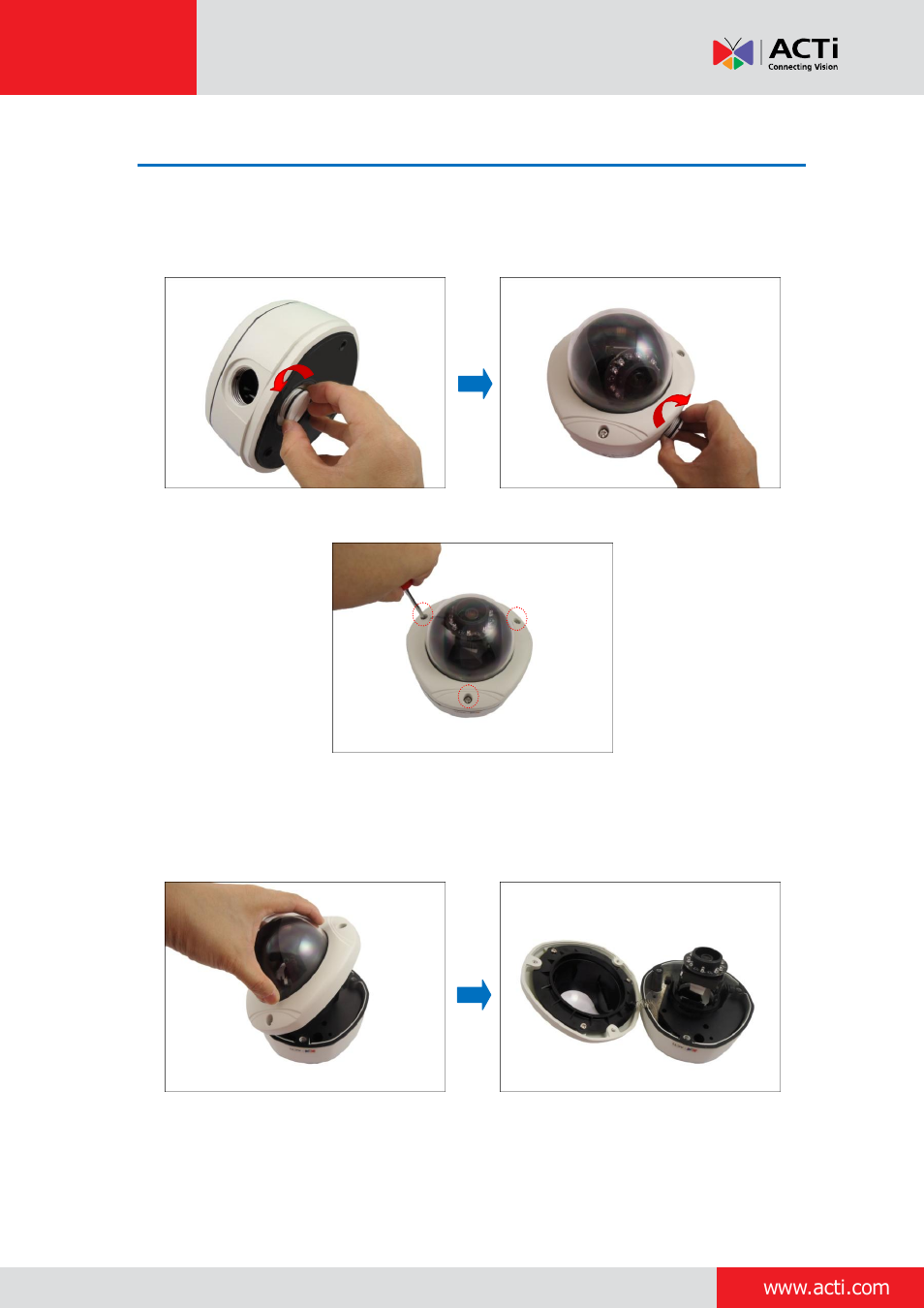 ACTi
Connecting Vision

www.acti.com