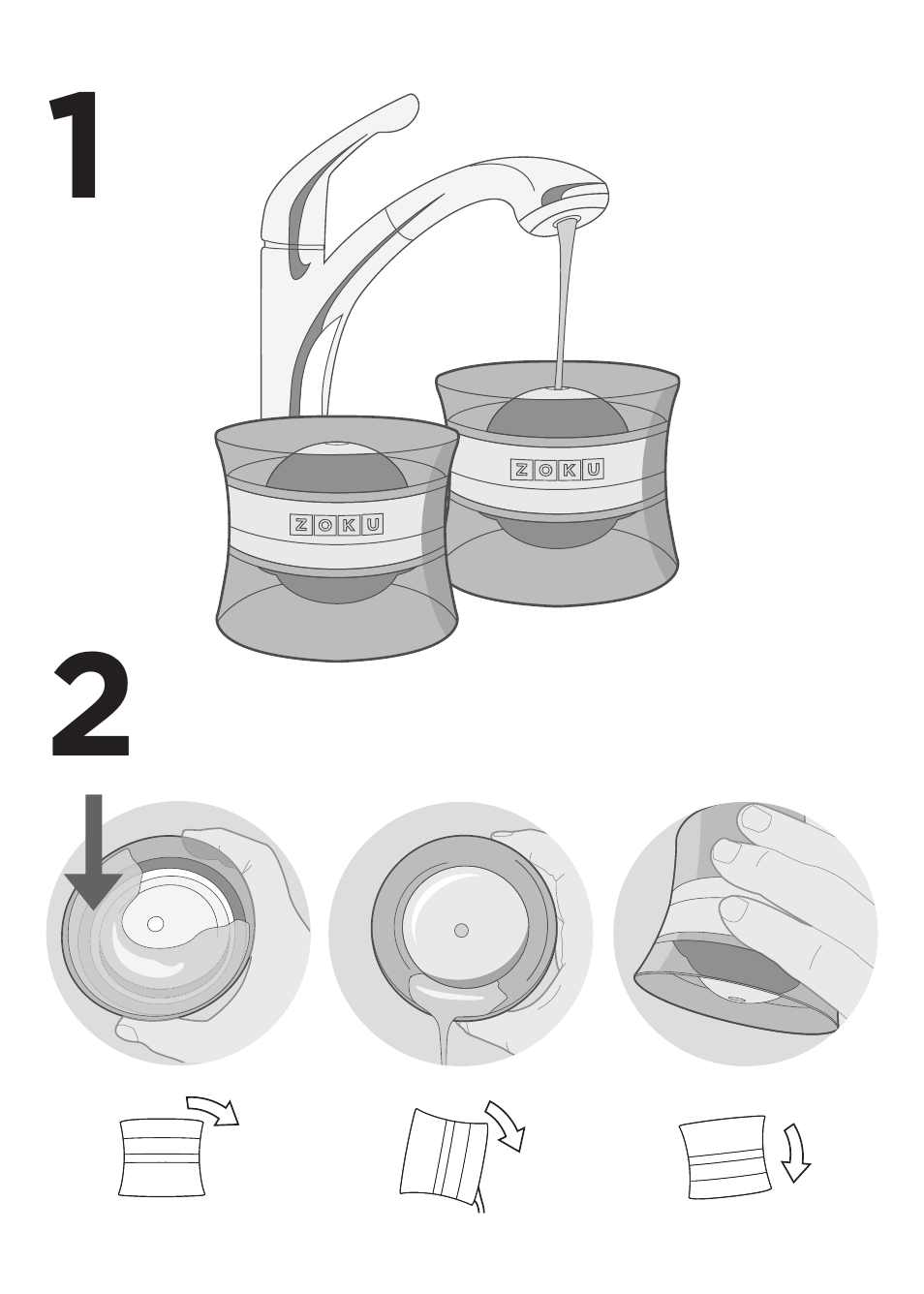 1

ZOKU

ZOKU

2