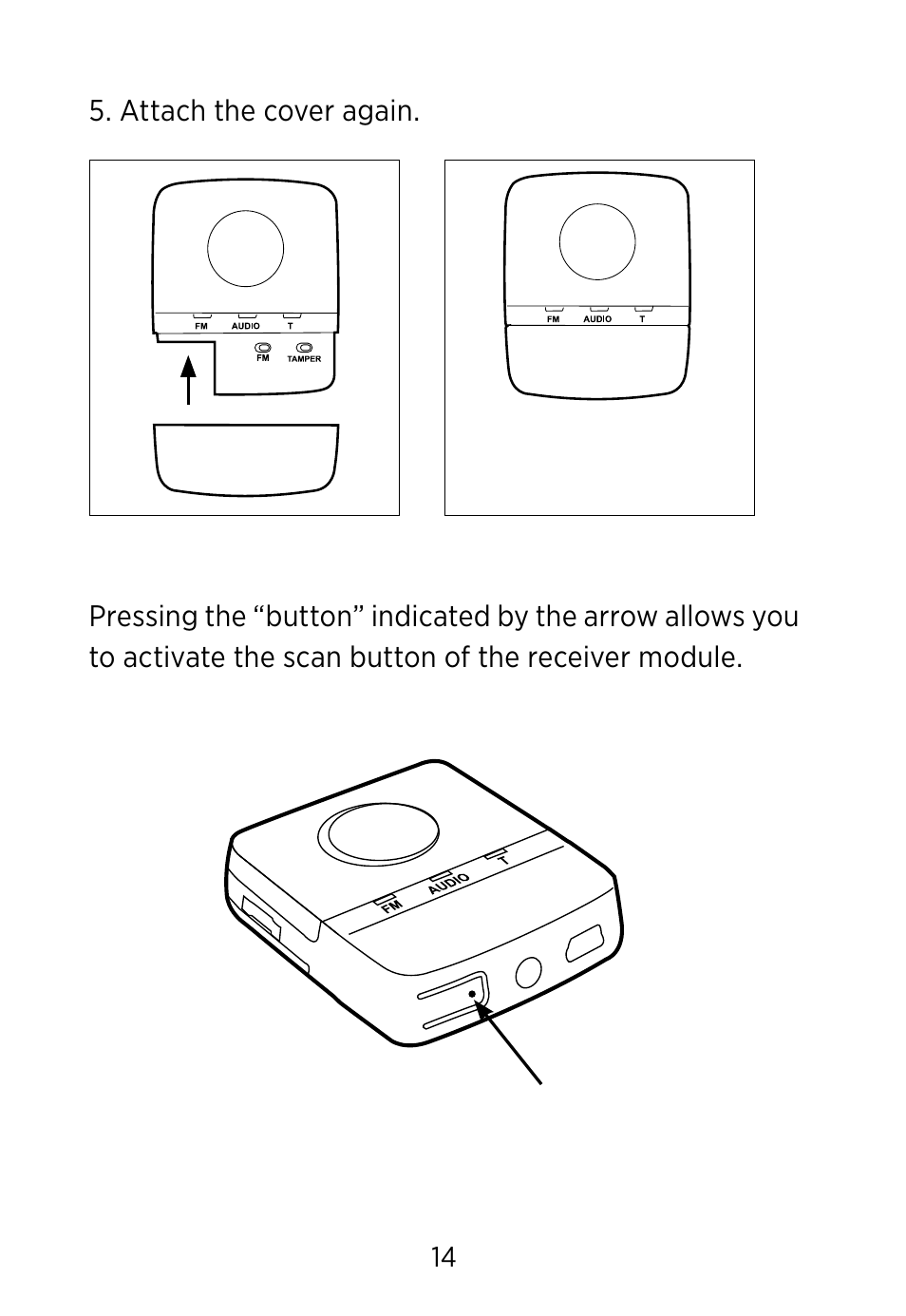 5. Attach the cover again.

FM AUDIO T

FM TAMPER

FM AUDIO T

Pressing the “button” indicated by the arrow allows you to activate the scan button of the receiver module.

FM AUDIO T

14