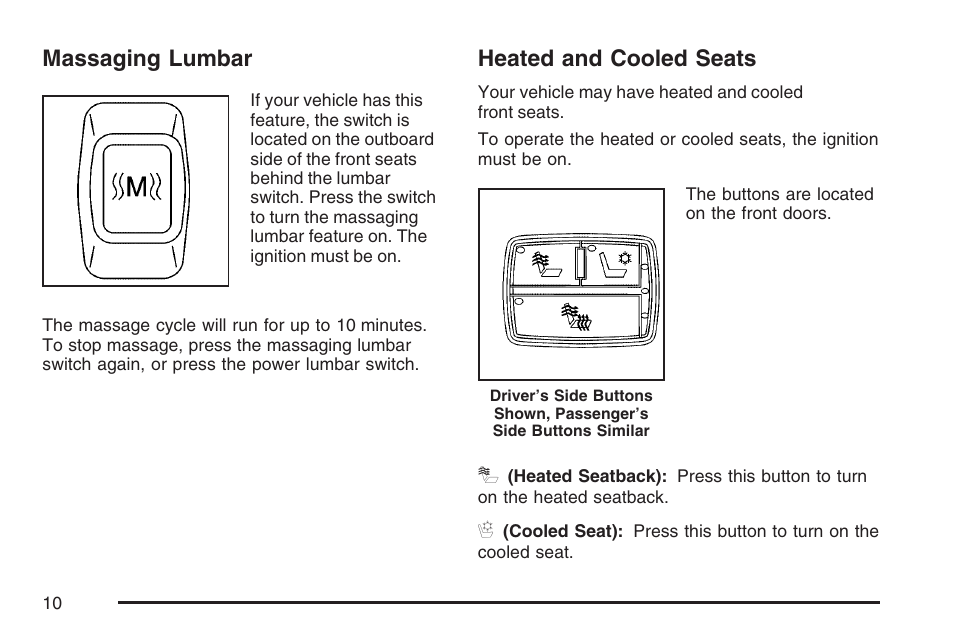 Massaging Lumbar

M

If your vehicle has this feature, the switch is located on the outboard side of the front seats behind the lumbar switch. Press the switch to turn the massaging lumbar feature on. The ignition must be on.

The massage cycle will run for up to 10 minutes. To stop massage, press the massaging lumbar switch again, or press the power lumbar switch.

Heated and Cooled Seats

Your vehicle may have heated and cooled front seats.

To operate the heated or cooled seats, the ignition must be on.

The buttons are located on the front doors.

Driver's Side Buttons Shown, Passenger's Side Buttons Similar

(Heated Seatback): Press this button to turn on the heated seatback.

(Cooled Seat): Press this button to turn on the cooled seat.

10