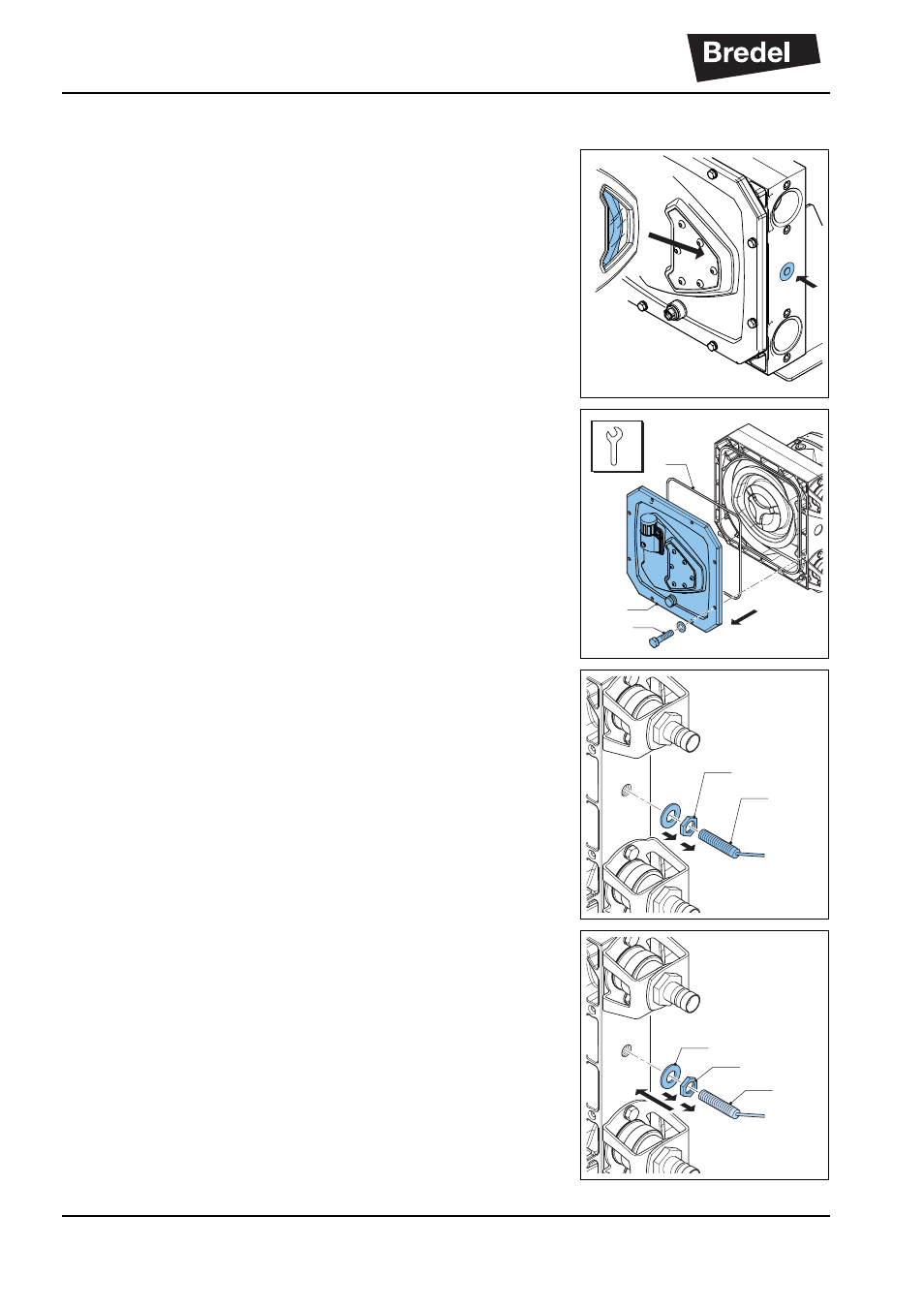 Bredel