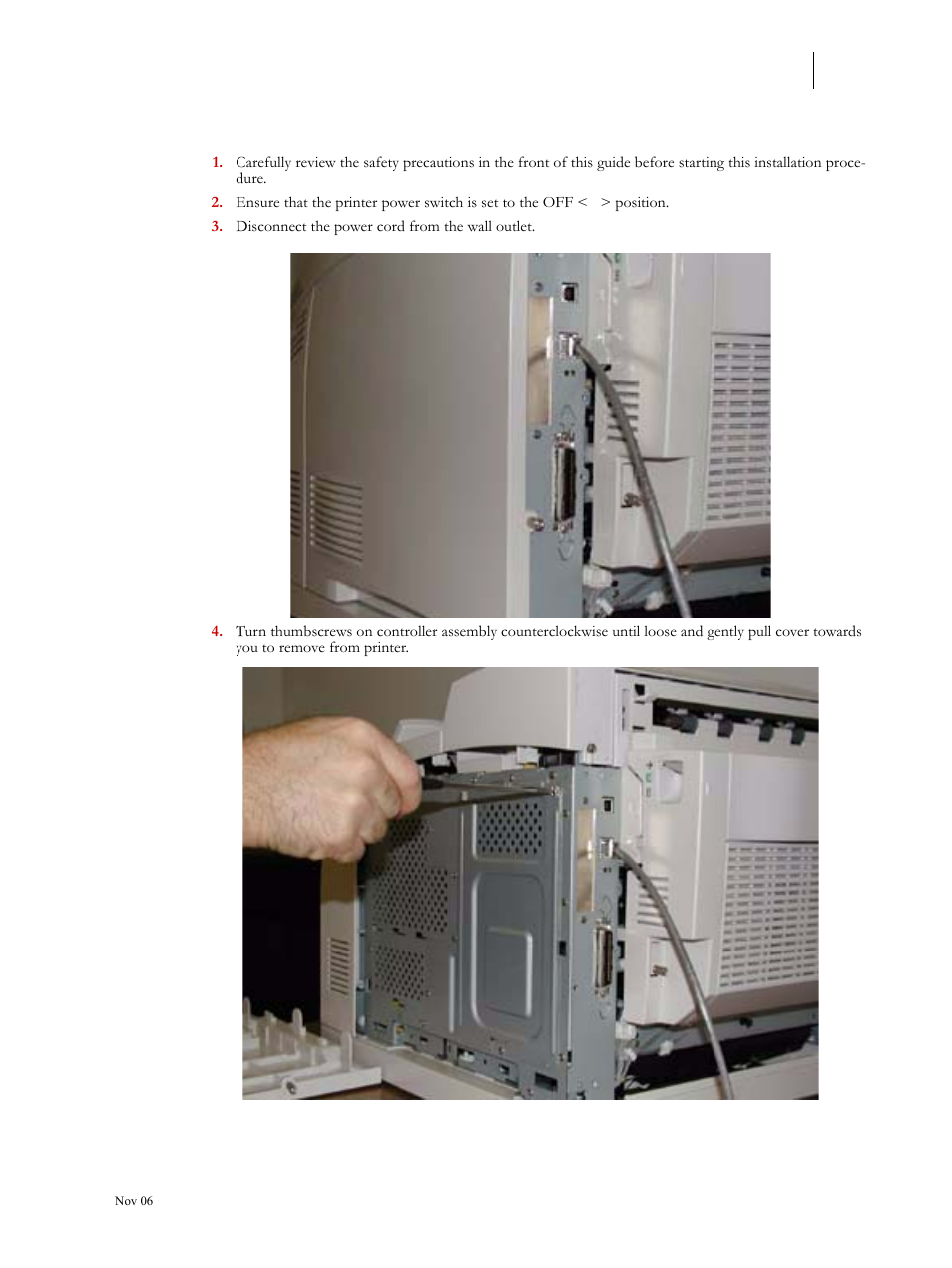 1. Carefully review the safety precautions in the front of this guide before starting this installation procedure.

2. Ensure that the printer power switch is set to the OFF < > position.

3. Disconnect the power cord from the wall outlet.

4. Turn thumbscrews on controller assembly counterclockwise until loose and gently pull cover towards you to remove from printer.

Nov 06