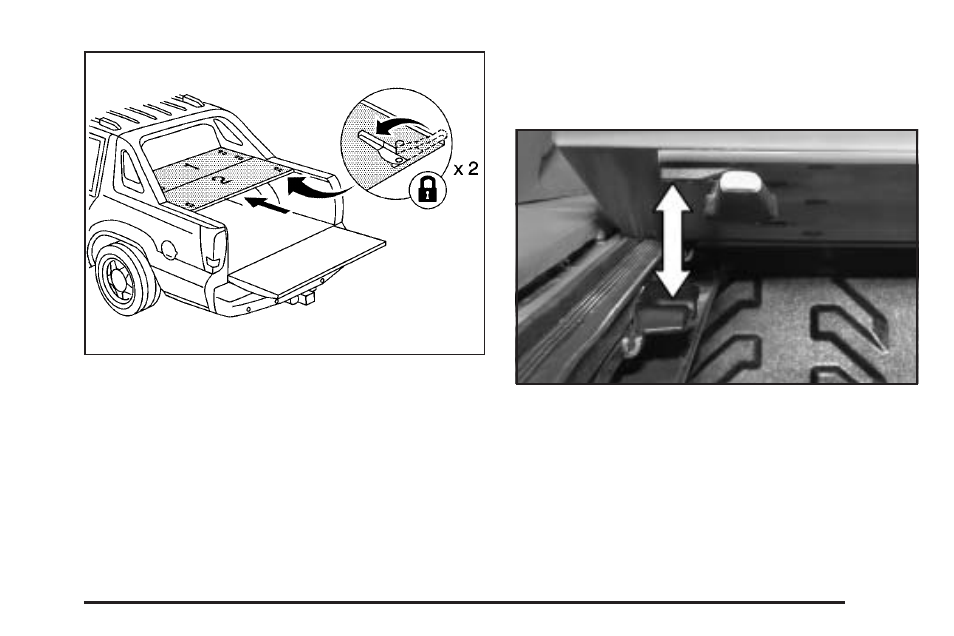 1
2
x 2