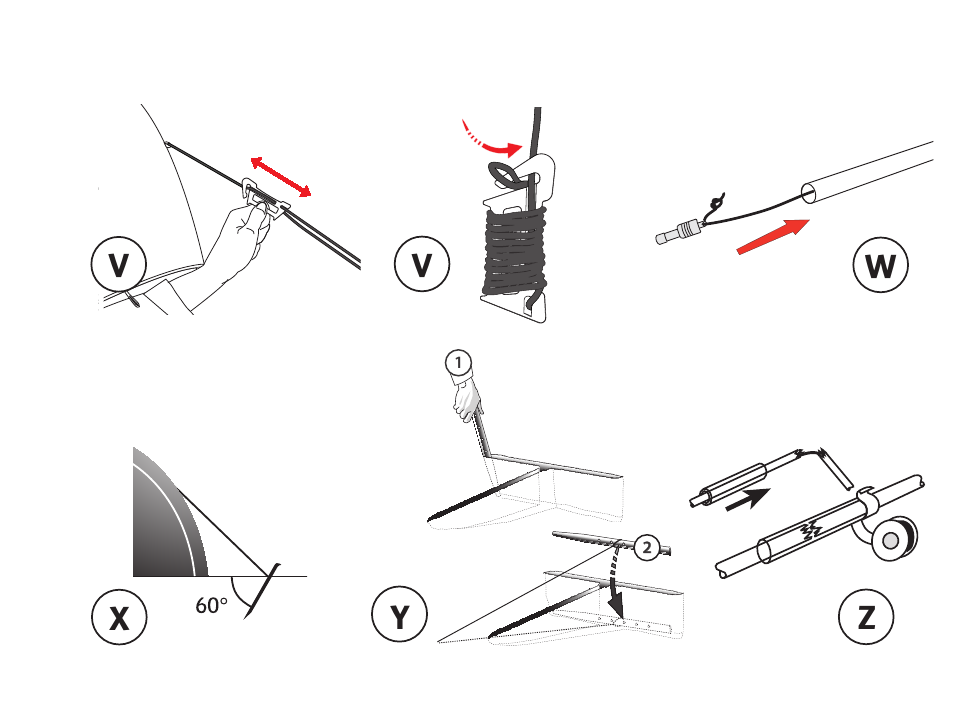 V

V

W

X

60°

1

2

Y

Z