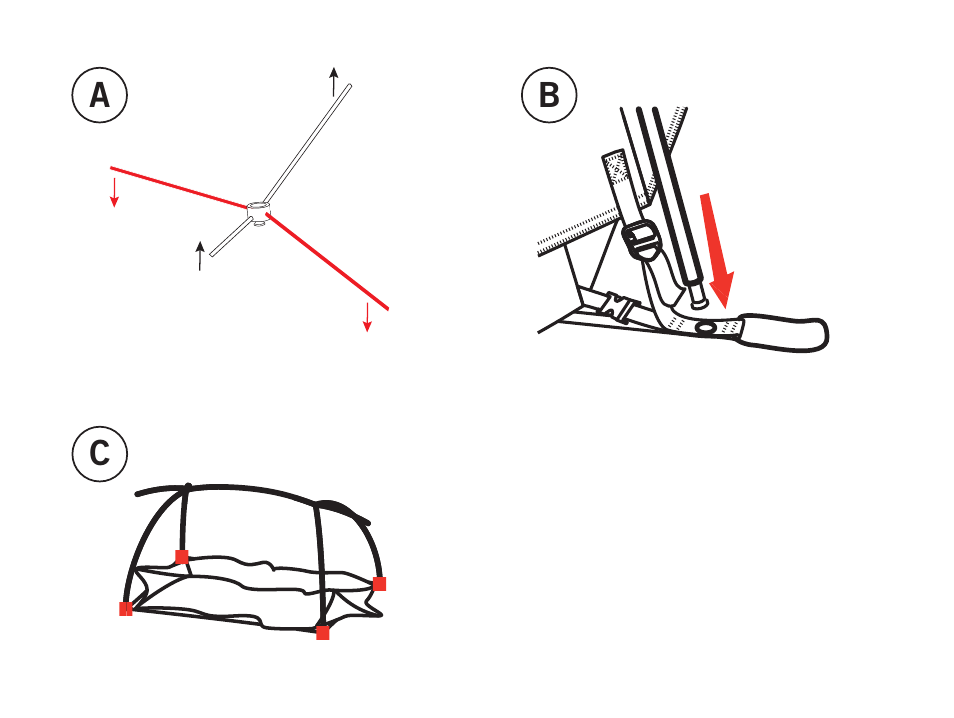 A

B

C