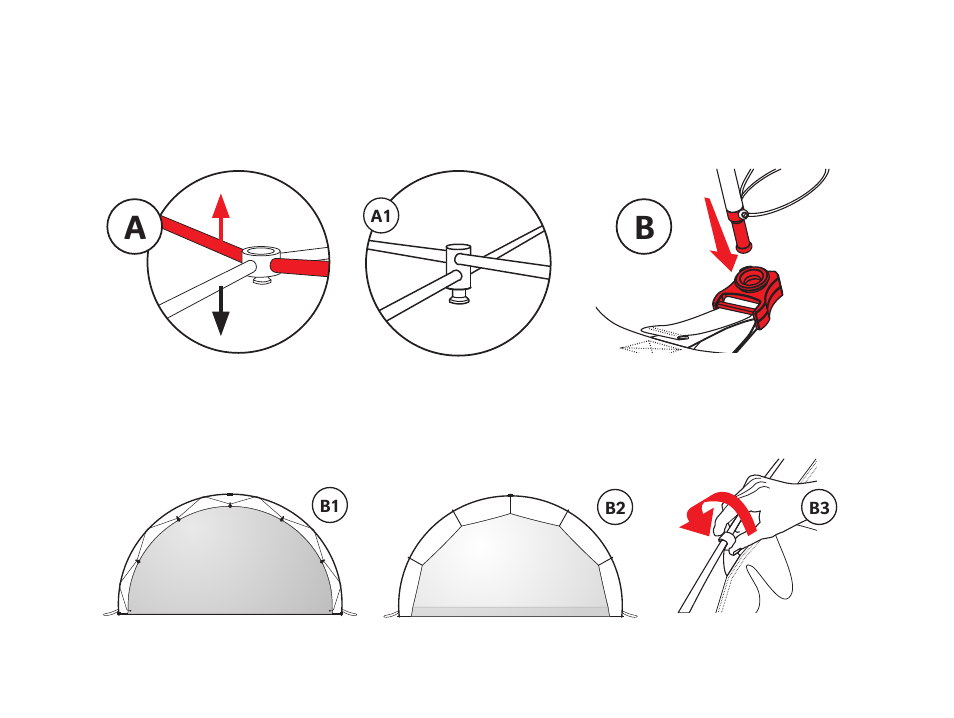 A

A1

B

B1

B2

B3