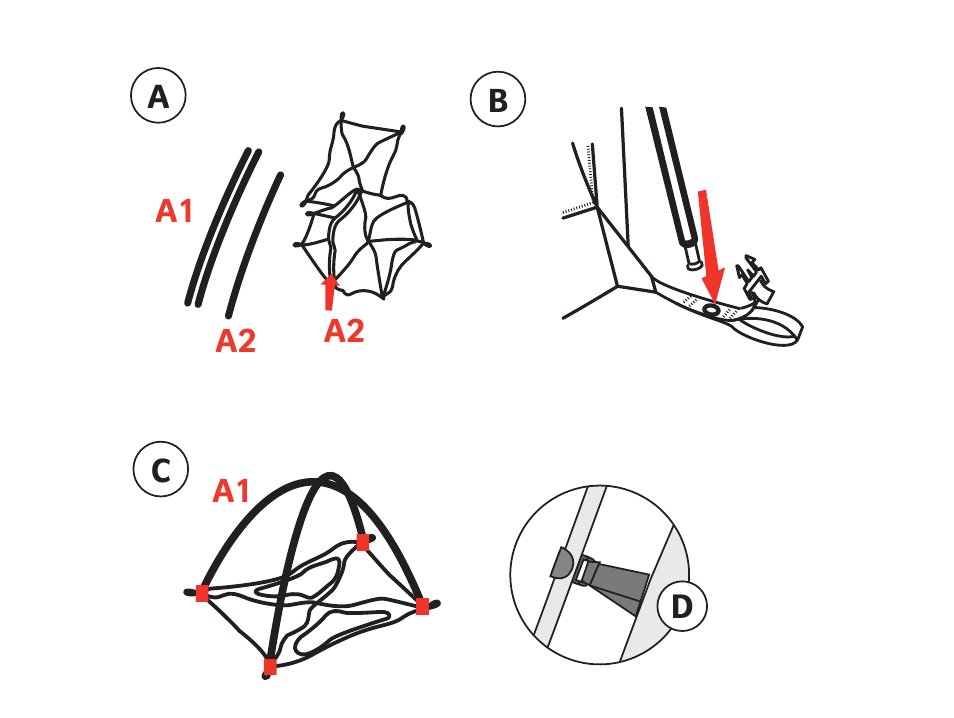 A

A1

A2

A2

B

C

A1

D