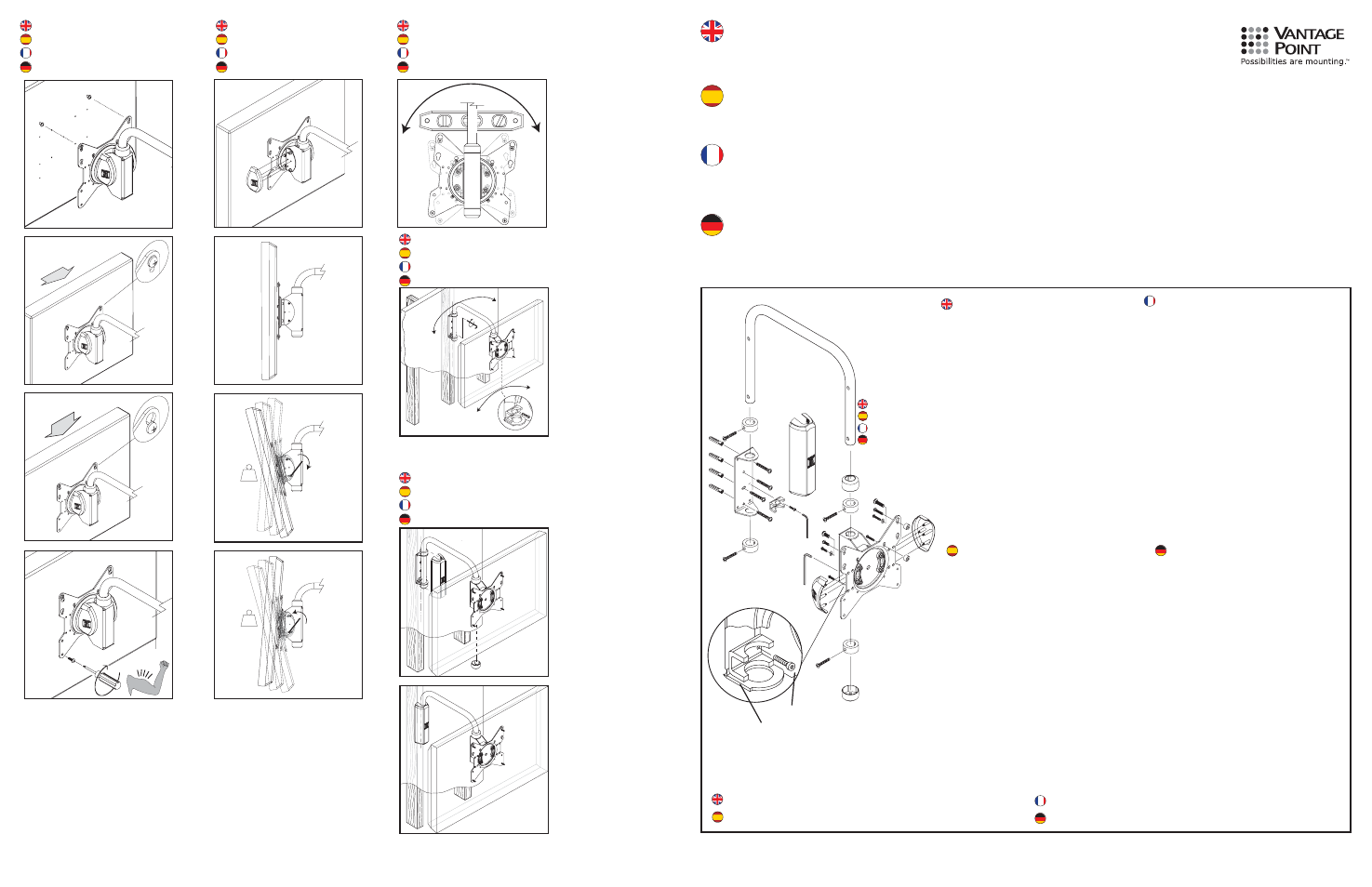 VANTAGE POINT
Possibilities are mounting.™