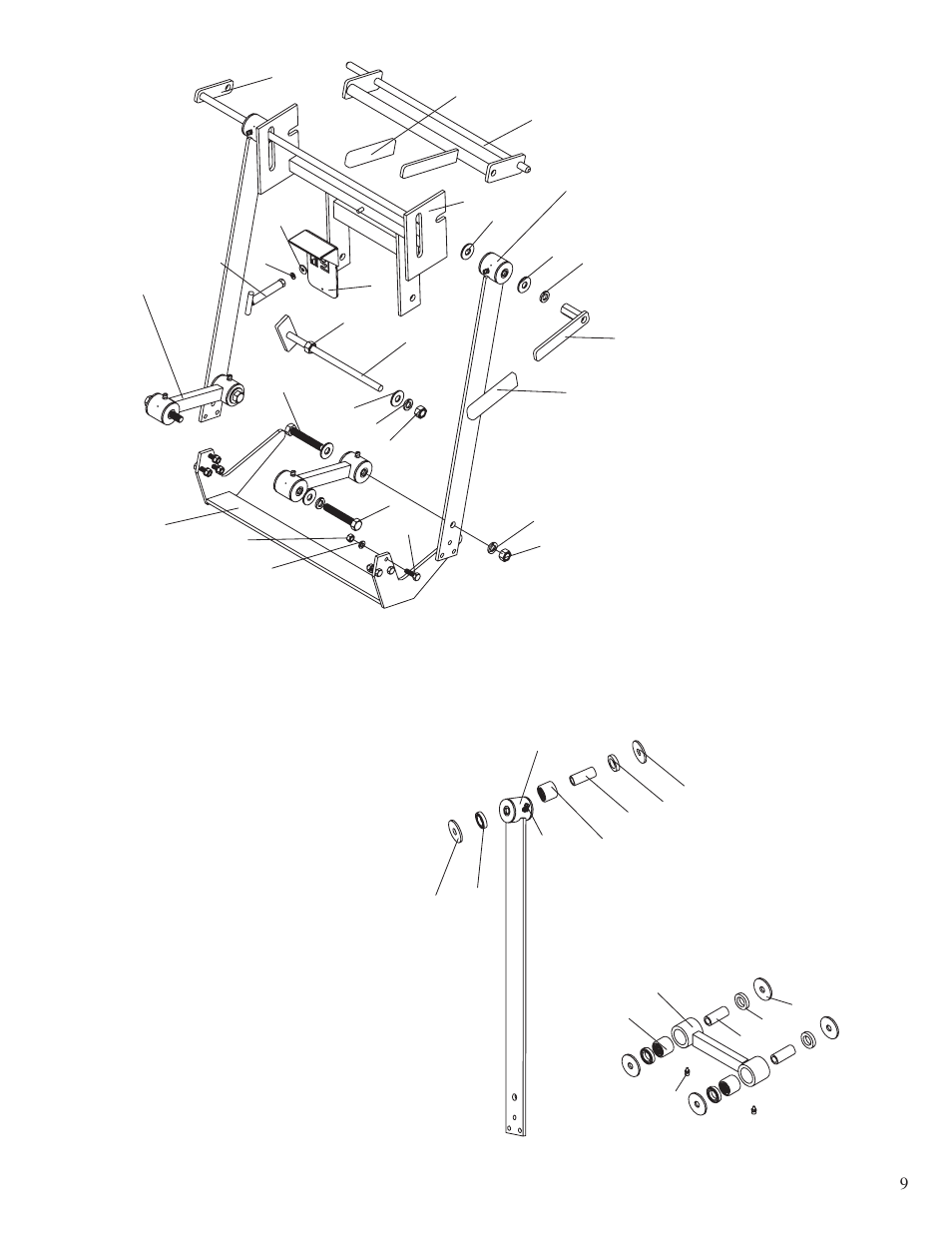 9