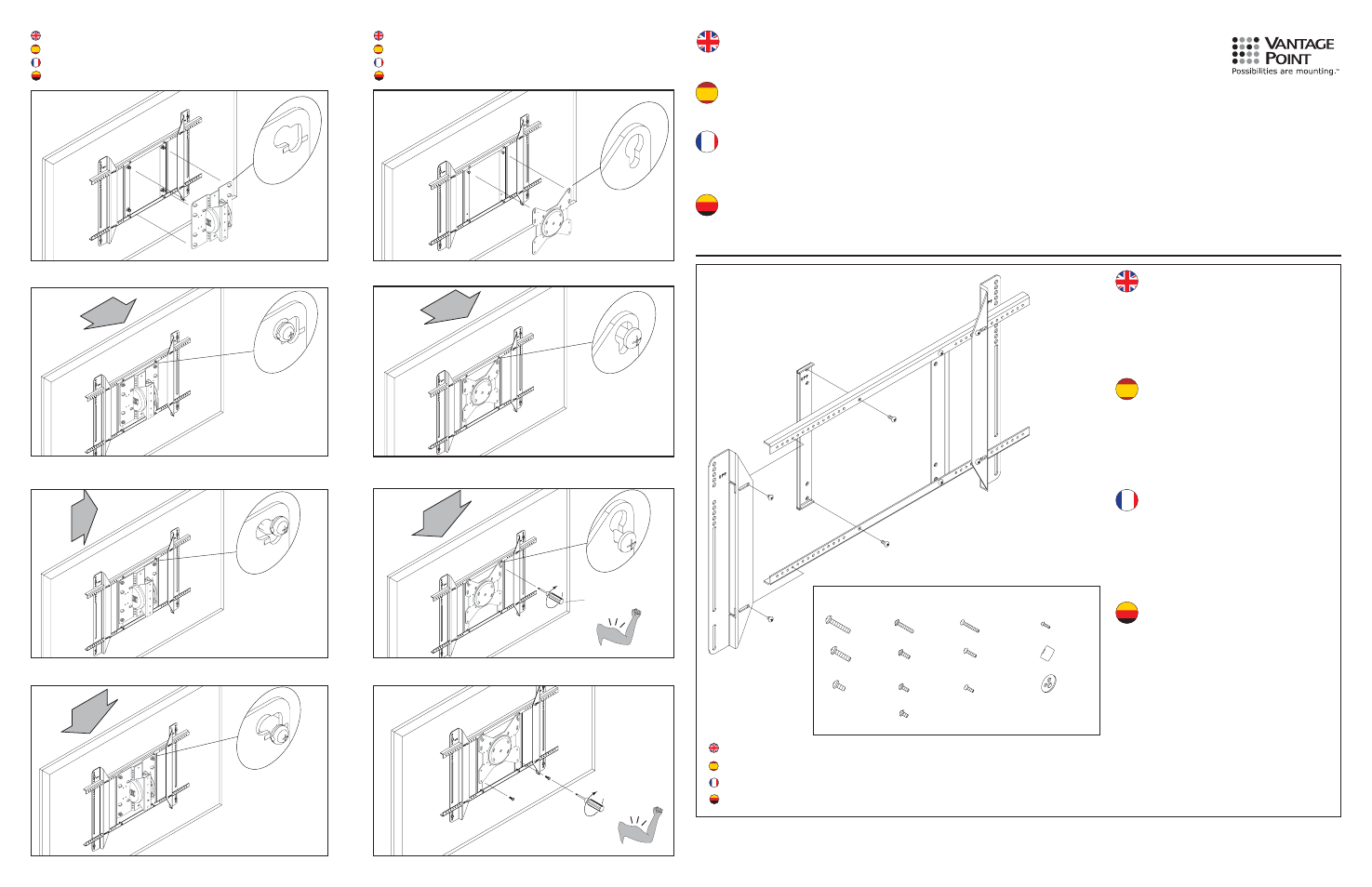 VANTAGE POINT
Possibilities are mounting.™