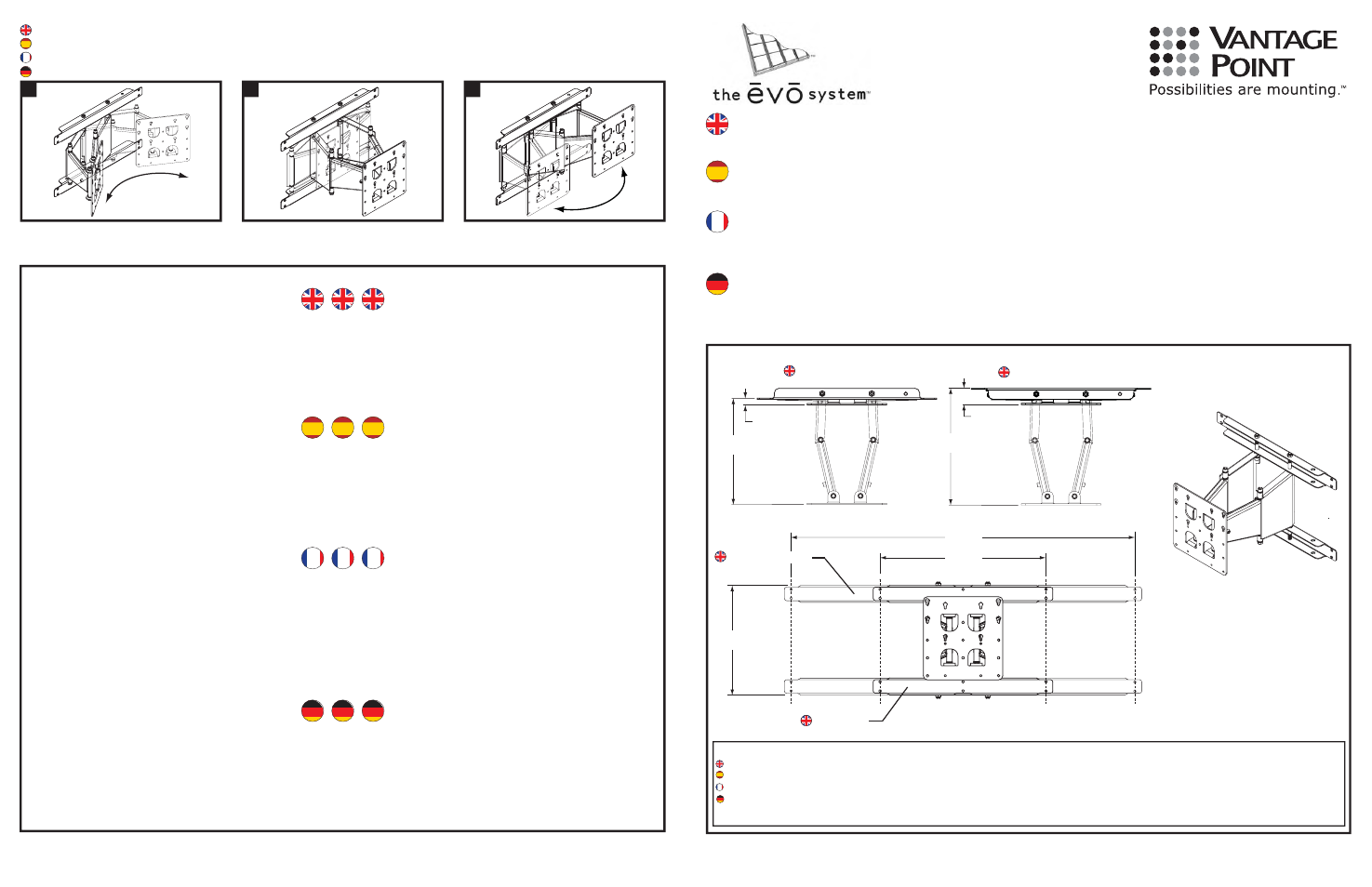 the ēvō system™

VANTAGE POINT
Possibilities are mounting.™